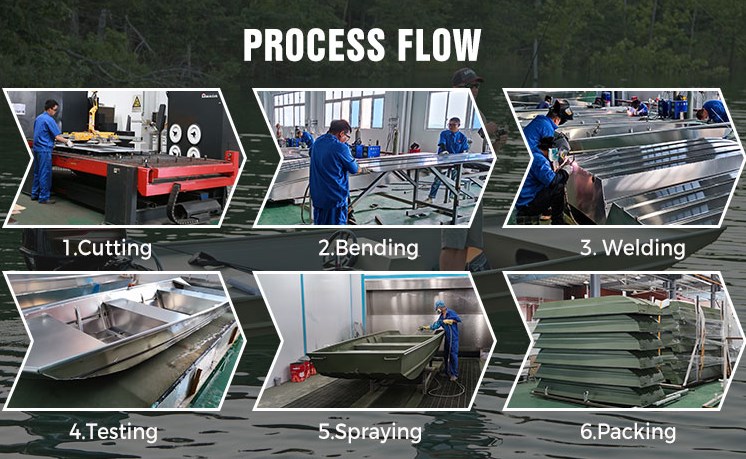 PROCESS FLOW

1.Cutting

2.Bending

3. Welding

4.Testing

5.Spraying

6.Packing