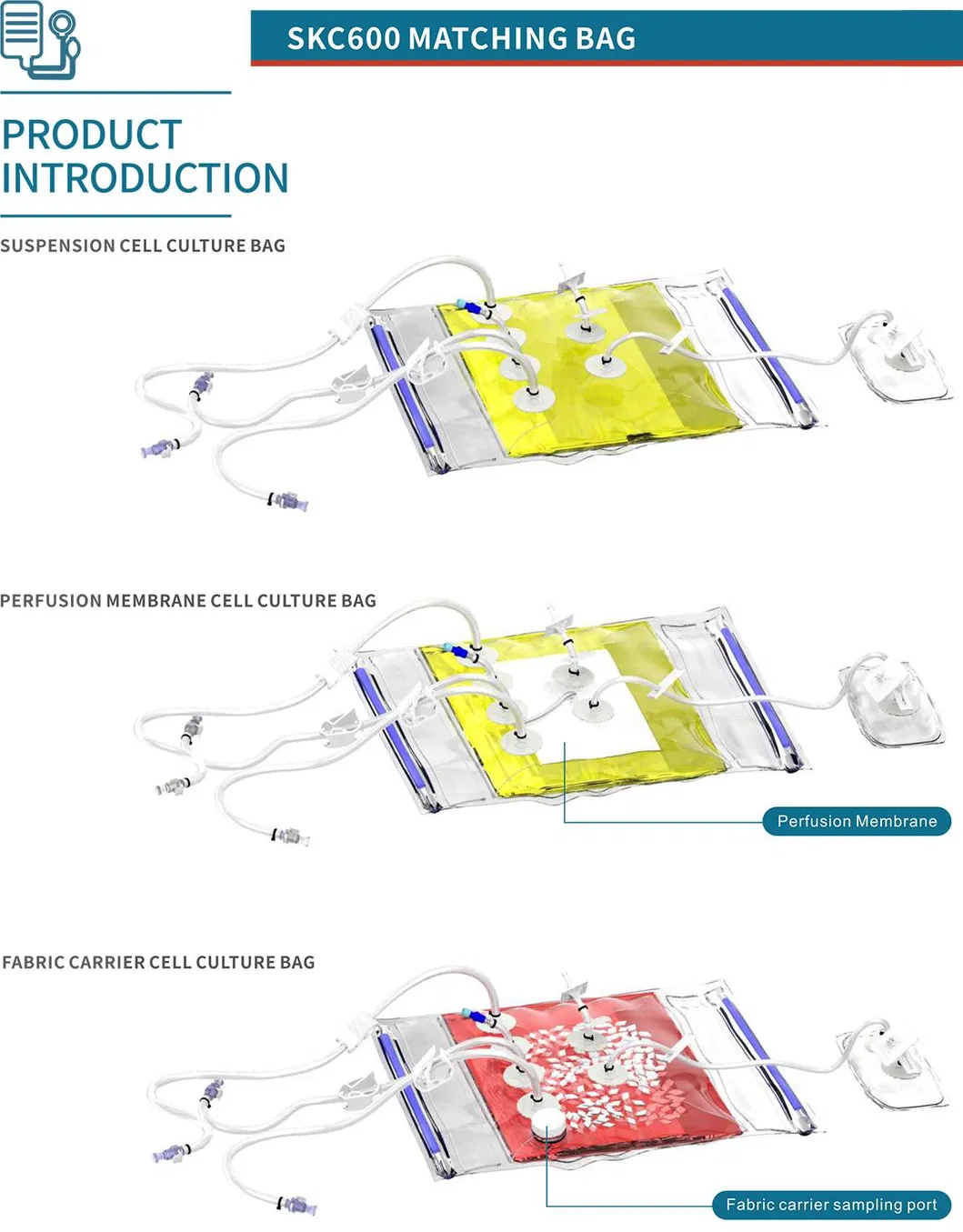 SKC600 MATCHING BAG

PRODUCT INTRODUCTION

SUSPENSION CELL CULTURE BAG

PERFUSION MEMBRANE CELL CULTURE BAG

Perfusion Membrane

FABRIC CARRIER CELL CULTURE BAG

Fabric carrier sampling port