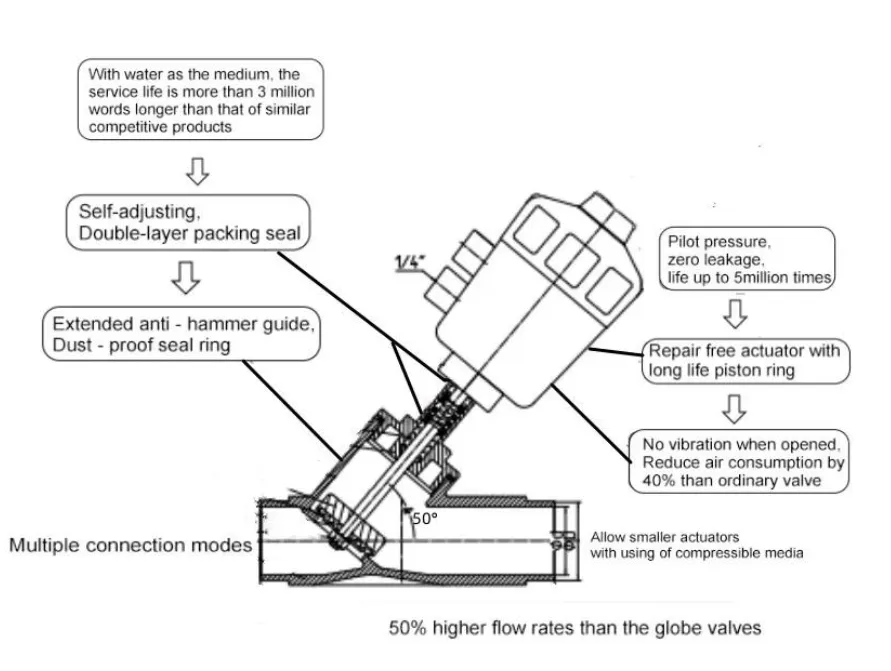 With water as the medium, the service life is more than 3 million words longer than that of similar competitive products

Self-adjusting,
Double-layer packing seal

Extended anti - hammer guide,
Dust - proof seal ring

1/4"

Pilot pressure,
zero leakage,
life up to 5million times

Repair free actuator with long life piston ring

No vibration when opened,
Reduce air consumption by 40% than ordinary valve

50°

Multiple connection modes

Allow smaller actuators with using of compressible media

50% higher flow rates than the globe valves