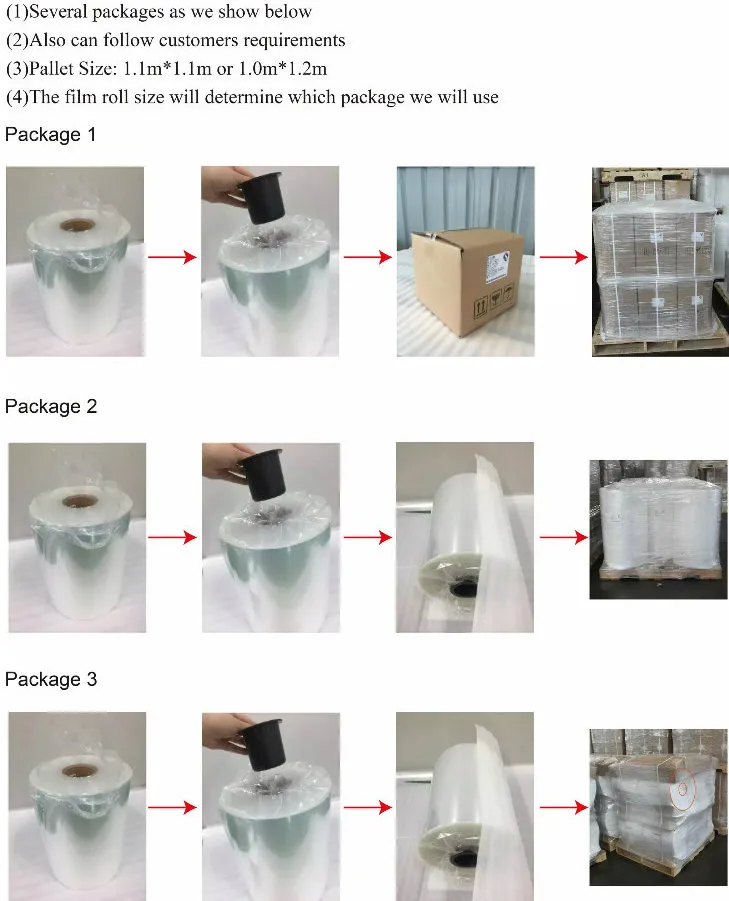 (1)Several packages as we show below
(2)Also can follow customers requirements
(3)Pallet Size: 1.1m*1.1m or 1.0m*1.2m
(4)The film roll size will determine which package we will use

Package 1

Package 2

Package 3