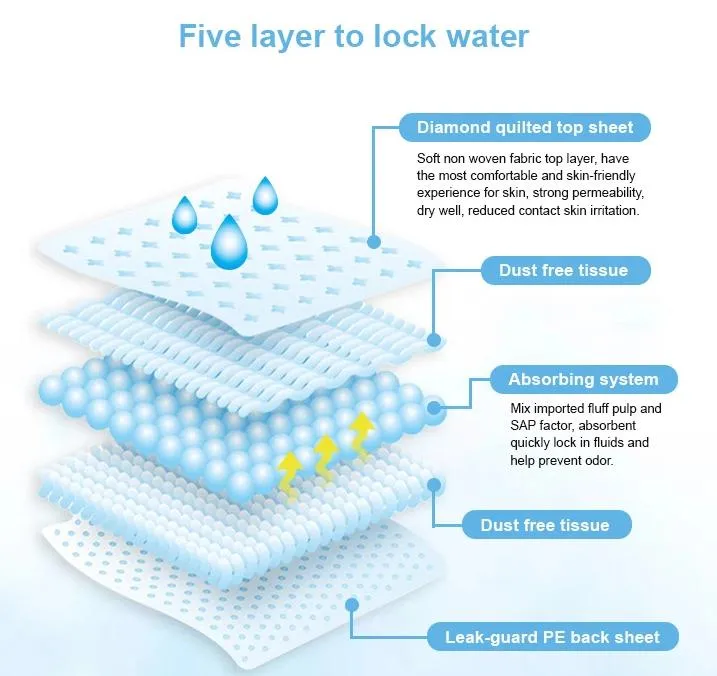 Five layer to lock water

Diamond quilted top sheet

Soft non woven fabric top layer, have the most comfortable and skin-friendly experience for skin, strong permeability, dry well, reduced contact skin irritation.

Dust free tissue

Absorbing system

Mix imported fluff pulp and SAP factor, absorbent quickly lock in fluids and help prevent odor.

Dust free tissue

Leak-guard PE back sheet