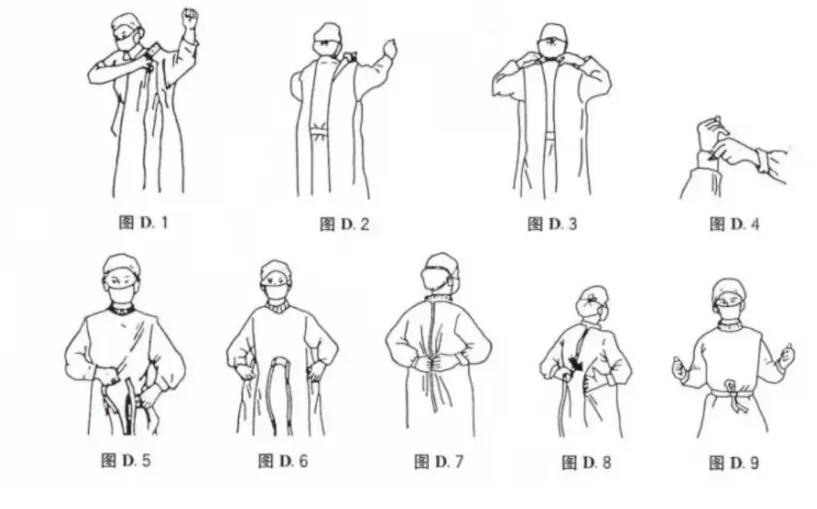 图 D. 1

图 D. 2

图 D. 3

图 D. 4

图 D. 5

图 D. 6

图 D. 7

图 D. 8

图 D. 9