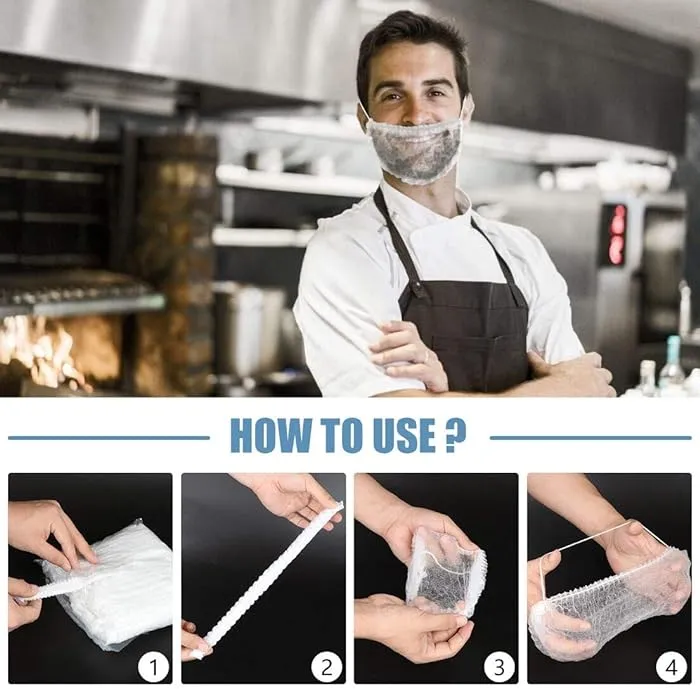 HOW TO USE ?

1

2

3

4