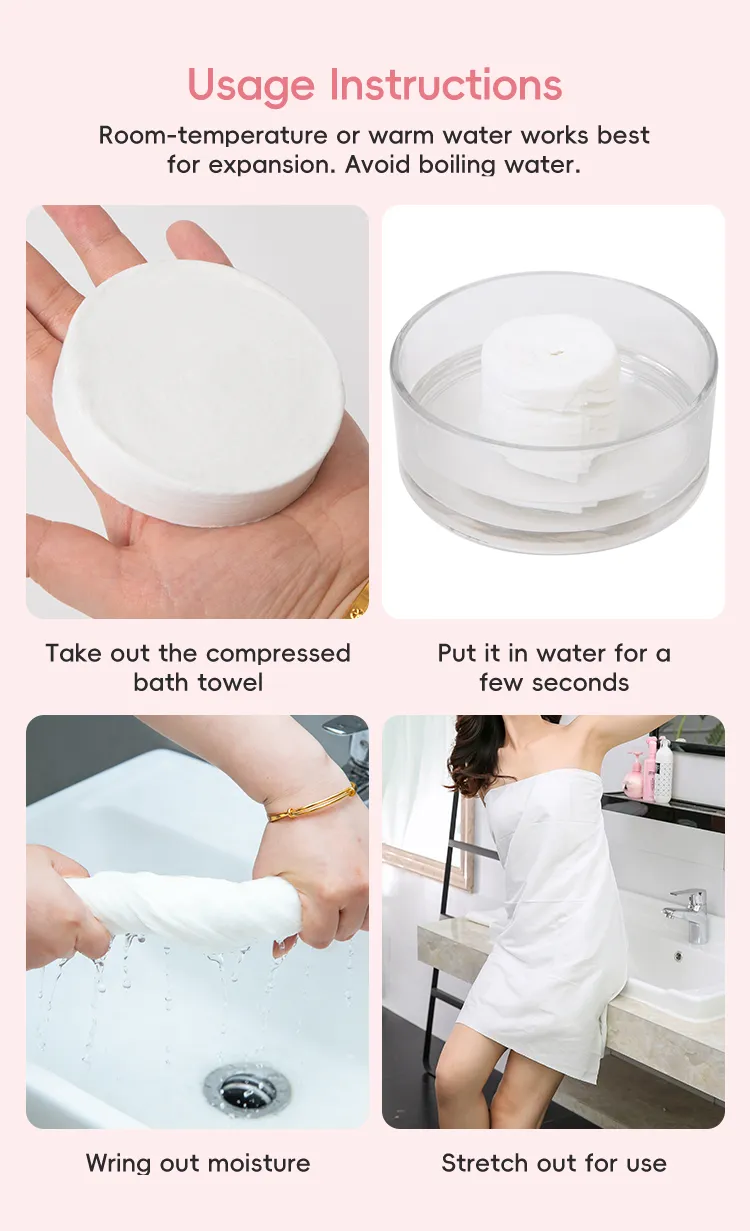 Usage Instructions

Room-temperature or warm water works best for expansion. Avoid boiling water.

Take out the compressed bath towel

Put it in water for a few seconds

Wring out moisture

Stretch out for use