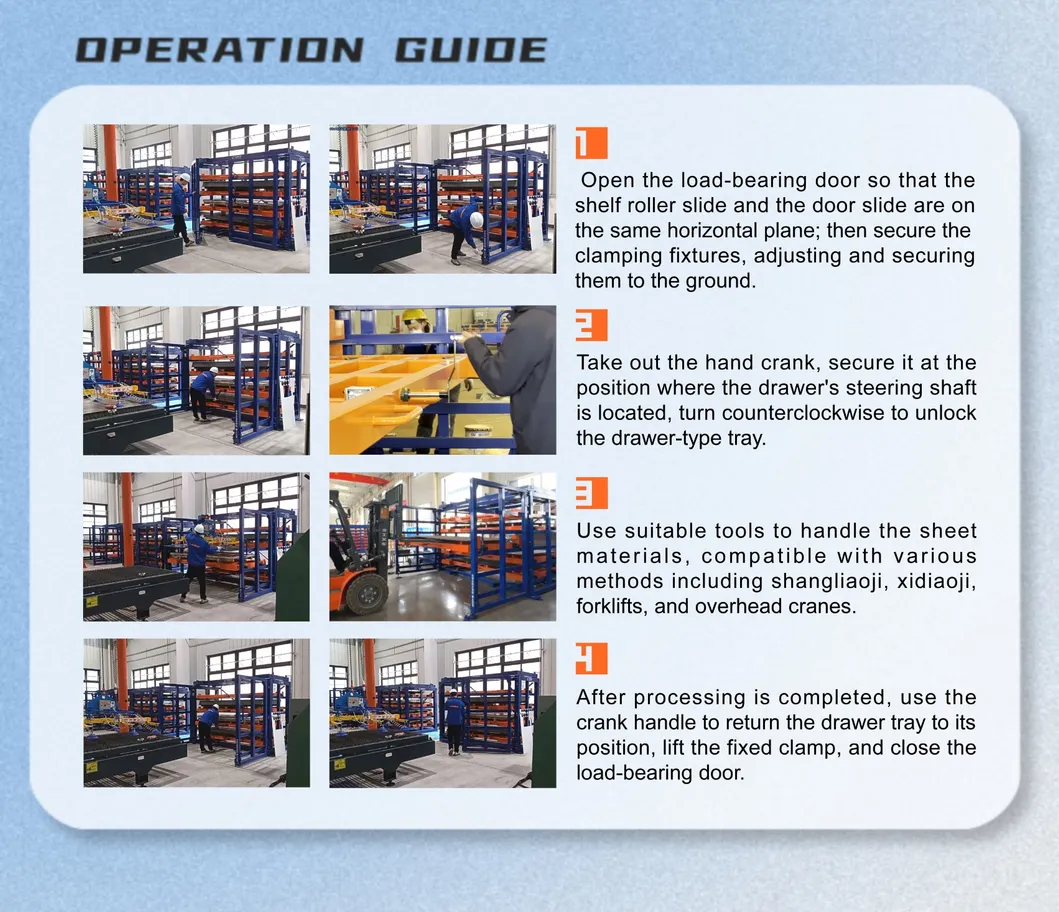 OPERATION GUIDE

1

Open the load-bearing door so that the shelf roller slide and the door slide are on the same horizontal plane; then secure the clamping fixtures, adjusting and securing them to the ground.

2

Take out the hand crank, secure it at the position where the drawer's steering shaft is located, turn counterclockwise to unlock the drawer-type tray.

3

Use suitable tools to handle the sheet materials, compatible with various methods including shangliaoji, xidiaoji, forklifts, and overhead cranes.

4

After processing is completed, use the crank handle to return the drawer tray to its position, lift the fixed clamp, and close the load-bearing door.