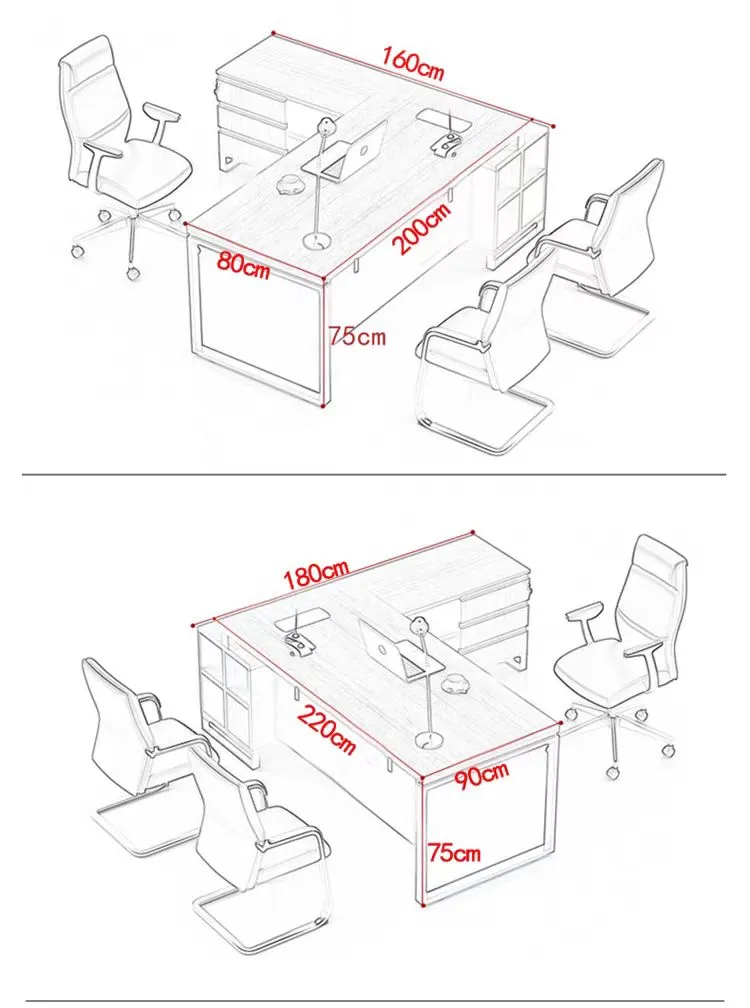 160cm
200cm
80cm
75cm

180cm
220cm
90cm
75cm