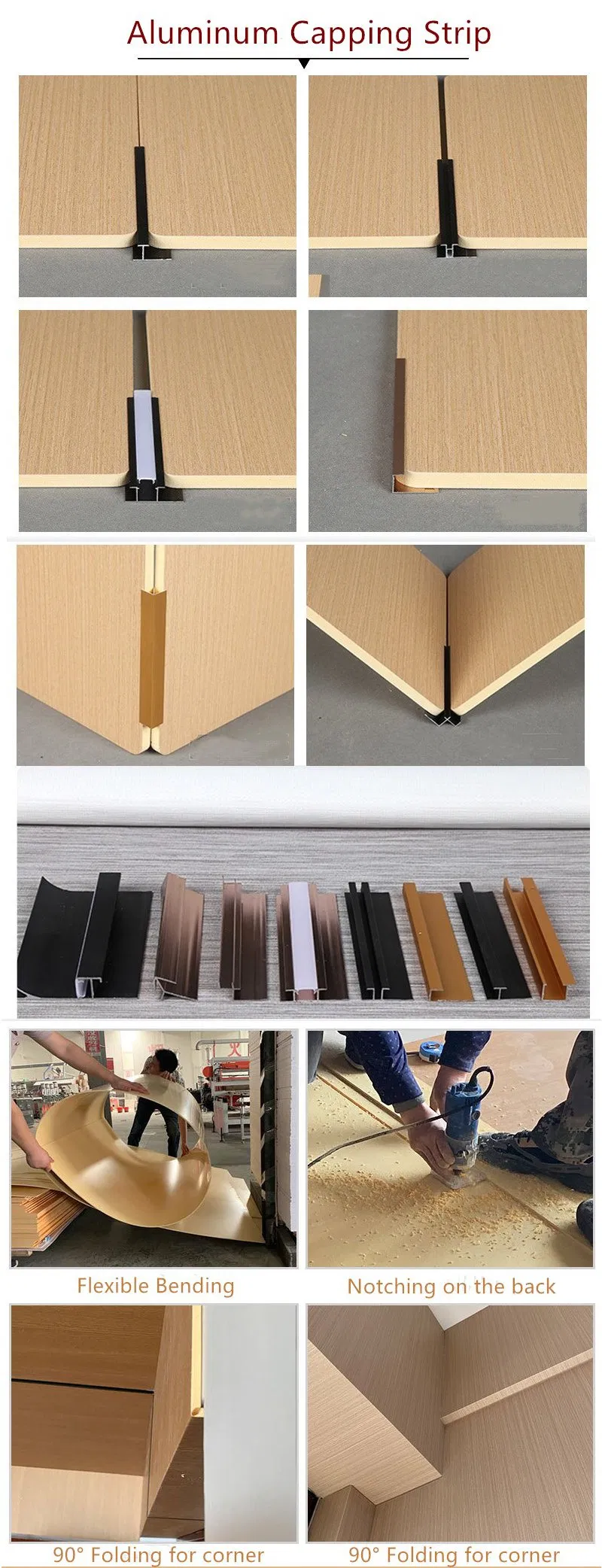 Aluminum Capping Strip

Flexible Bending

Notching on the back

90° Folding for corner

90° Folding for corner