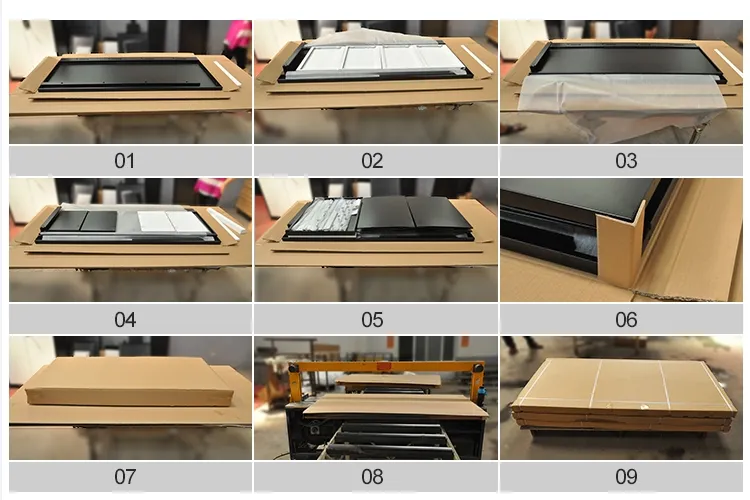 01

02

03

04

05

06

07

08

09