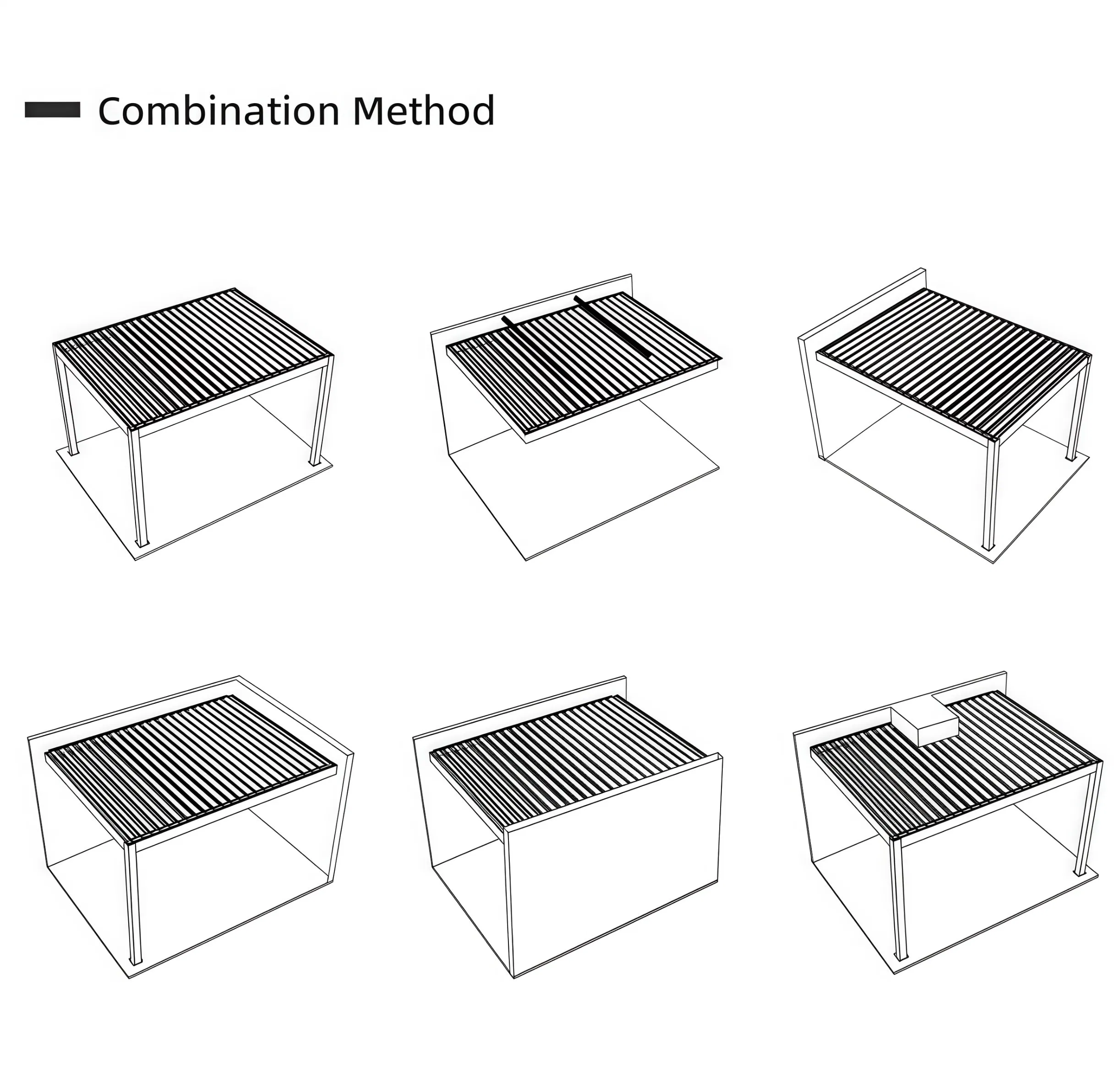 Combination Method