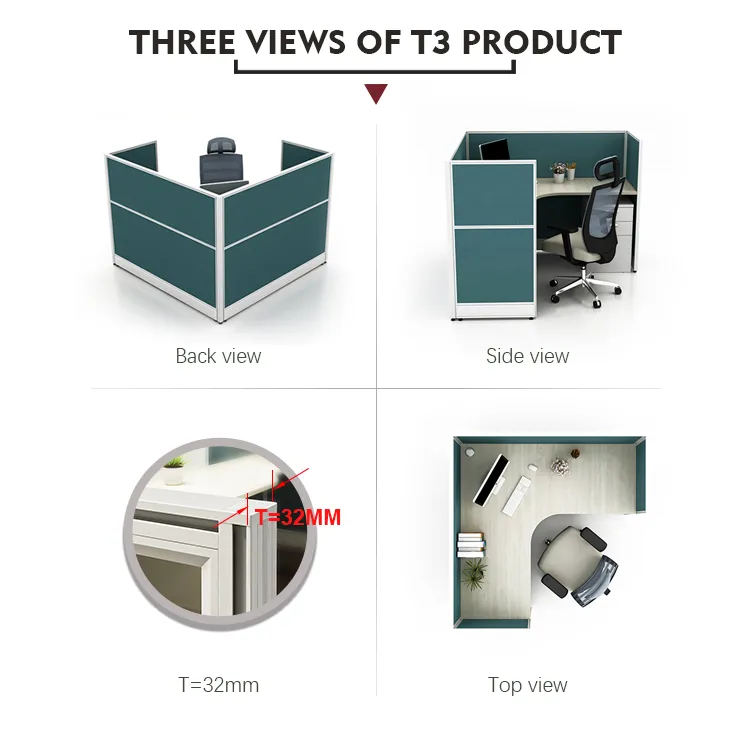 THREE VIEWS OF T3 PRODUCT

Back view

Side view

T=32MM

T=32mm

Top view