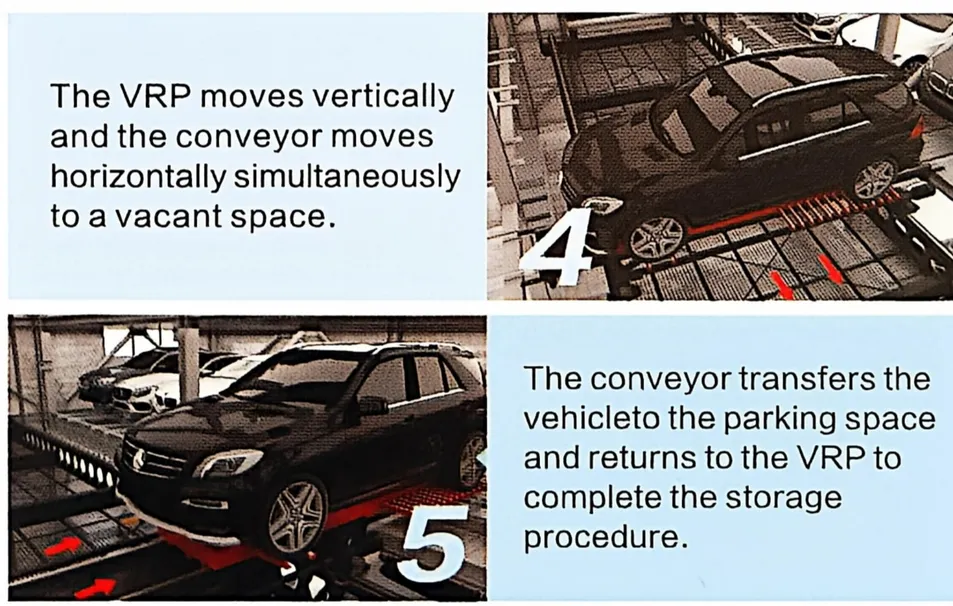 The VRP moves vertically and the conveyor moves horizontally simultaneously to a vacant space.

4

5

The conveyor transfers the vehicleto the parking space and returns to the VRP to complete the storage procedure.