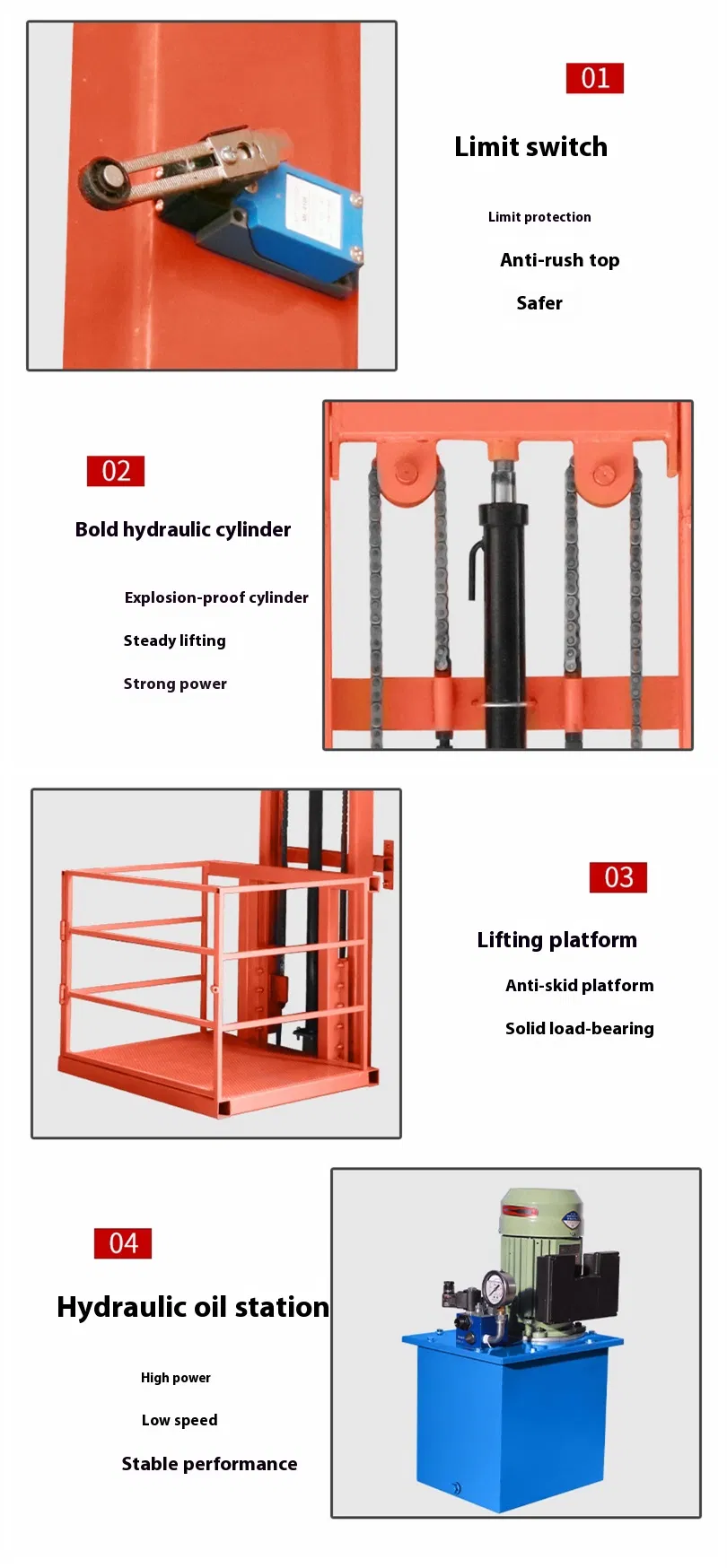 01

Limit switch

Limit protection

Anti-rush top

Safer

02

Bold hydraulic cylinder

Explosion-proof cylinder

Steady lifting

Strong power

03

Lifting platform

Anti-skid platform

Solid load-bearing

04

Hydraulic oil station

High power

Low speed

Stable performance