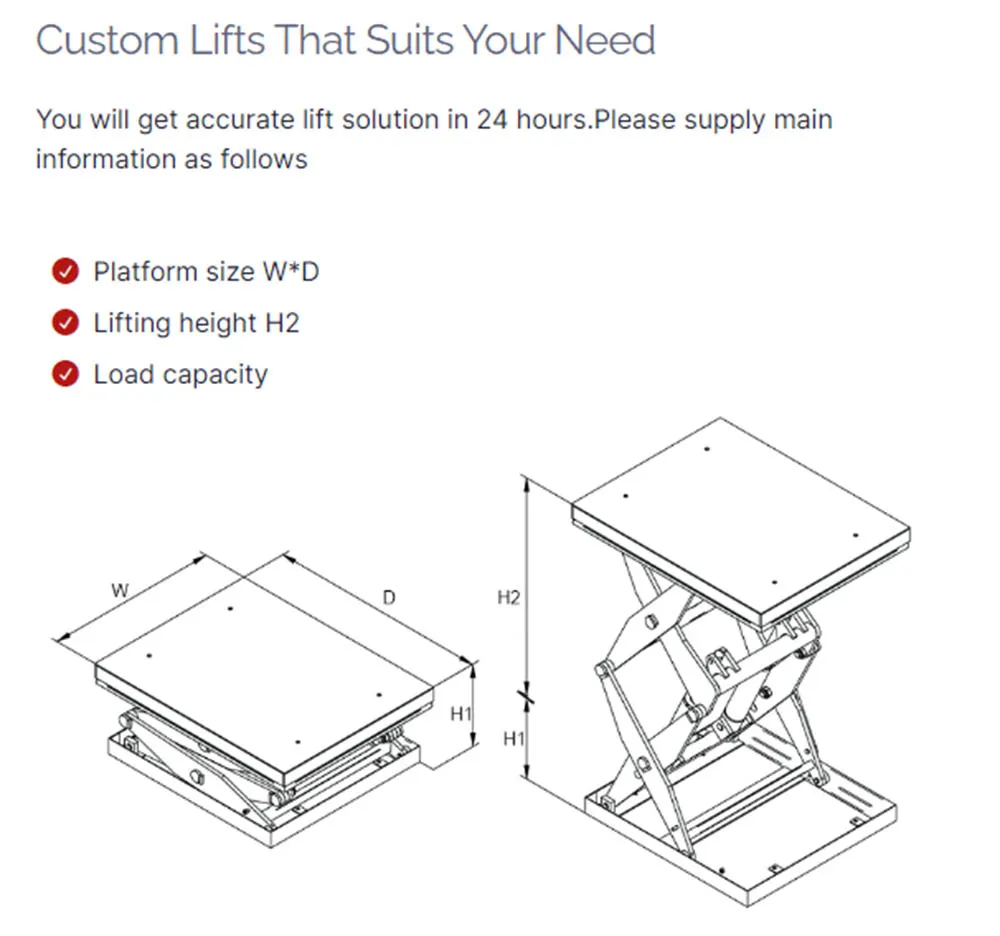 Custom Lifts That Suits Your Need

You will get accurate lift solution in 24 hours.Please supply main information as follows

Platform size W*D
Lifting height H2
Load capacity

W
D
H1
H2
H1