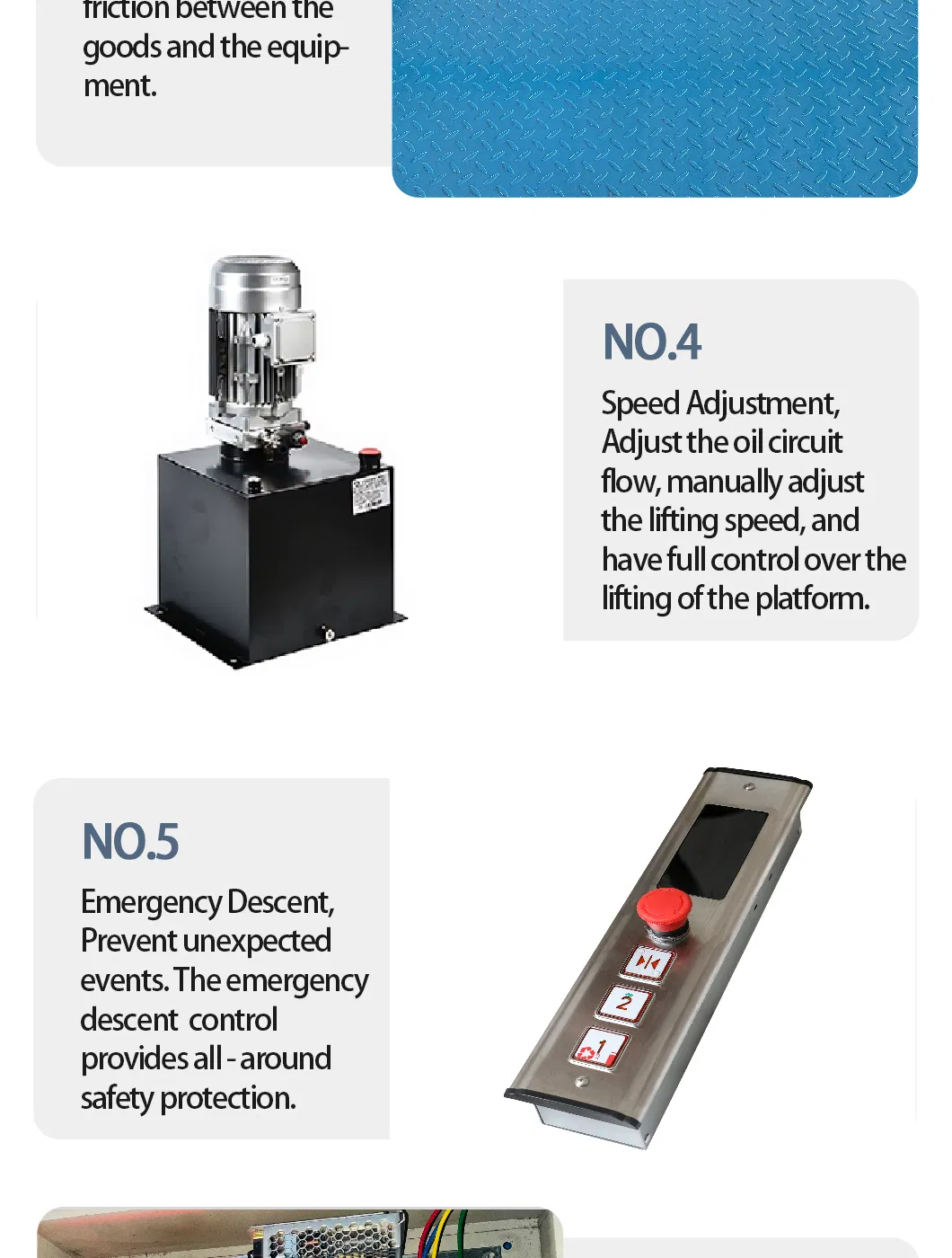 friction between the goods and the equipment.

NO.4

Speed Adjustment, Adjust the oil circuit flow, manually adjust the lifting speed, and have full control over the lifting of the platform.

NO.5

Emergency Descent, Prevent unexpected events. The emergency descent control provides all - around safety protection.

2

1