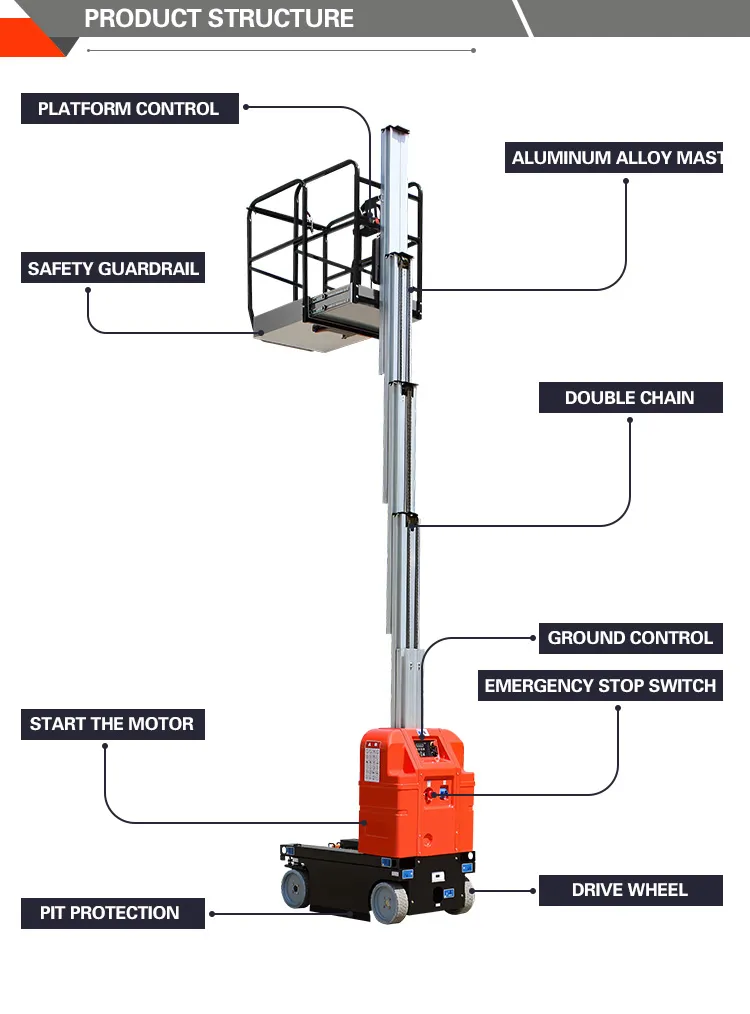 PRODUCT STRUCTURE

PLATFORM CONTROL

ALUMINUM ALLOY MAST

SAFETY GUARDRAIL

DOUBLE CHAIN

GROUND CONTROL

EMERGENCY STOP SWITCH

START THE MOTOR

DRIVE WHEEL

PIT PROTECTION