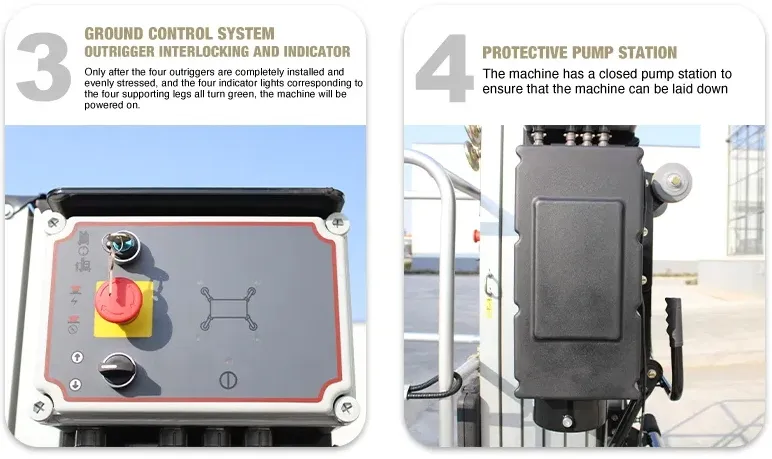 3

GROUND CONTROL SYSTEM
OUTRIGGER INTERLOCKING AND INDICATOR

Only after the four outriggers are completely installed and evenly stressed, and the four indicator lights corresponding to the four supporting legs all turn green, the machine will be powered on.

4

PROTECTIVE PUMP STATION

The machine has a closed pump station to ensure that the machine can be laid down