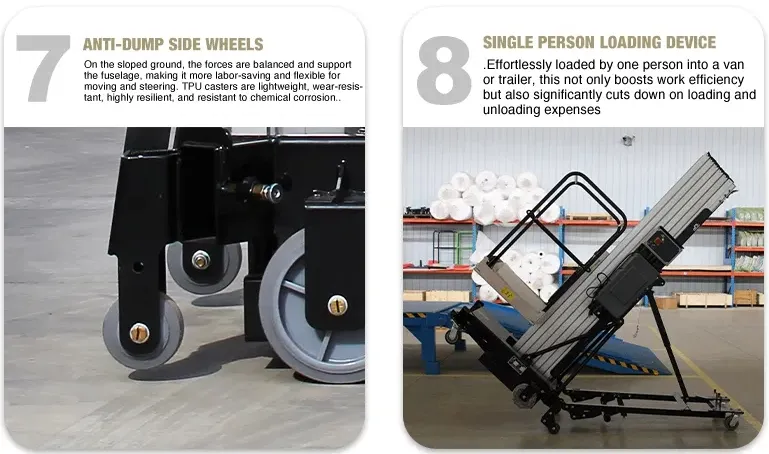 7

ANTI-DUMP SIDE WHEELS

On the sloped ground, the forces are balanced and support the fuselage, making it more labor-saving and flexible for moving and steering. TPU casters are lightweight, wear-resistant, highly resilient, and resistant to chemical corrosion..

8

SINGLE PERSON LOADING DEVICE

.Effortlessly loaded by one person into a van or trailer, this not only boosts work efficiency but also significantly cuts down on loading and unloading expenses