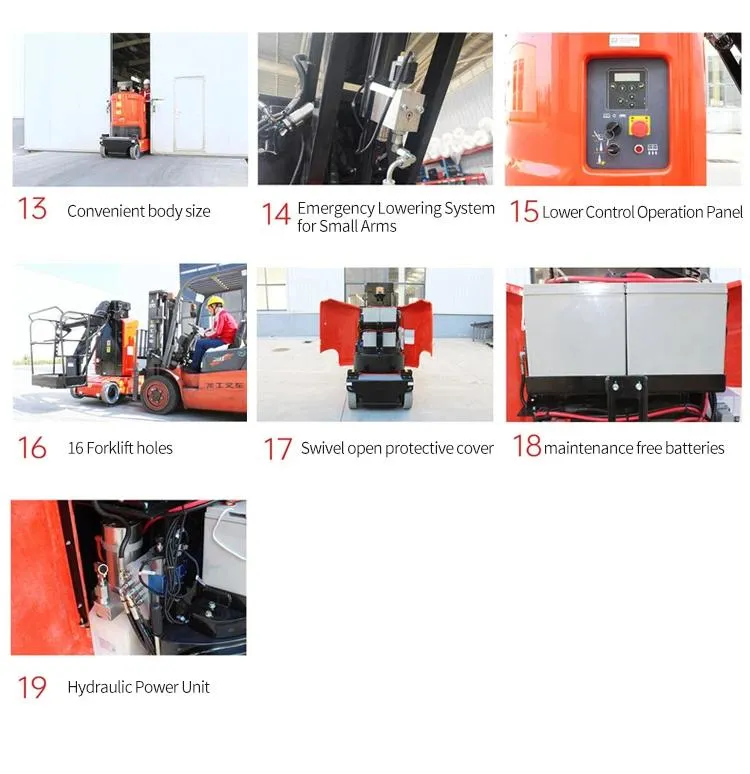 13 Convenient body size

14 Emergency Lowering System for Small Arms

15 Lower Control Operation Panel

16 16 Forklift holes

17 Swivel open protective cover

18 maintenance free batteries

19 Hydraulic Power Unit