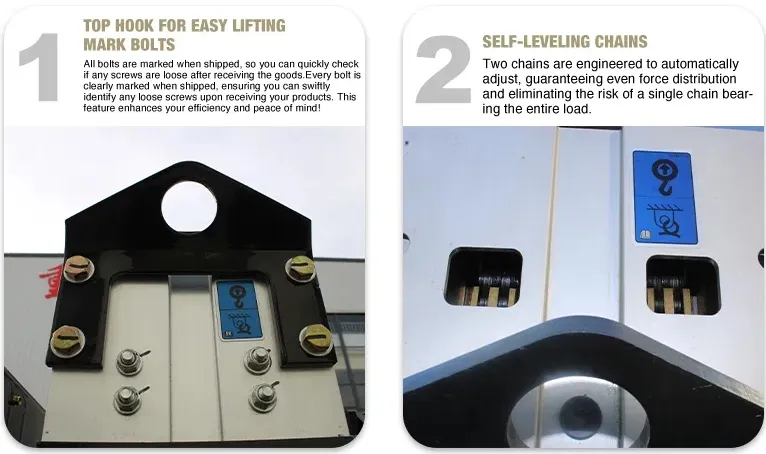 1

TOP HOOK FOR EASY LIFTING
MARK BOLTS

All bolts are marked when shipped, so you can quickly check if any screws are loose after receiving the goods.Every bolt is clearly marked when shipped, ensuring you can swiftly identify any loose screws upon receiving your products. This feature enhances your efficiency and peace of mind!

2

SELF-LEVELING CHAINS

Two chains are engineered to automatically adjust, guaranteeing even force distribution and eliminating the risk of a single chain bearing the entire load.