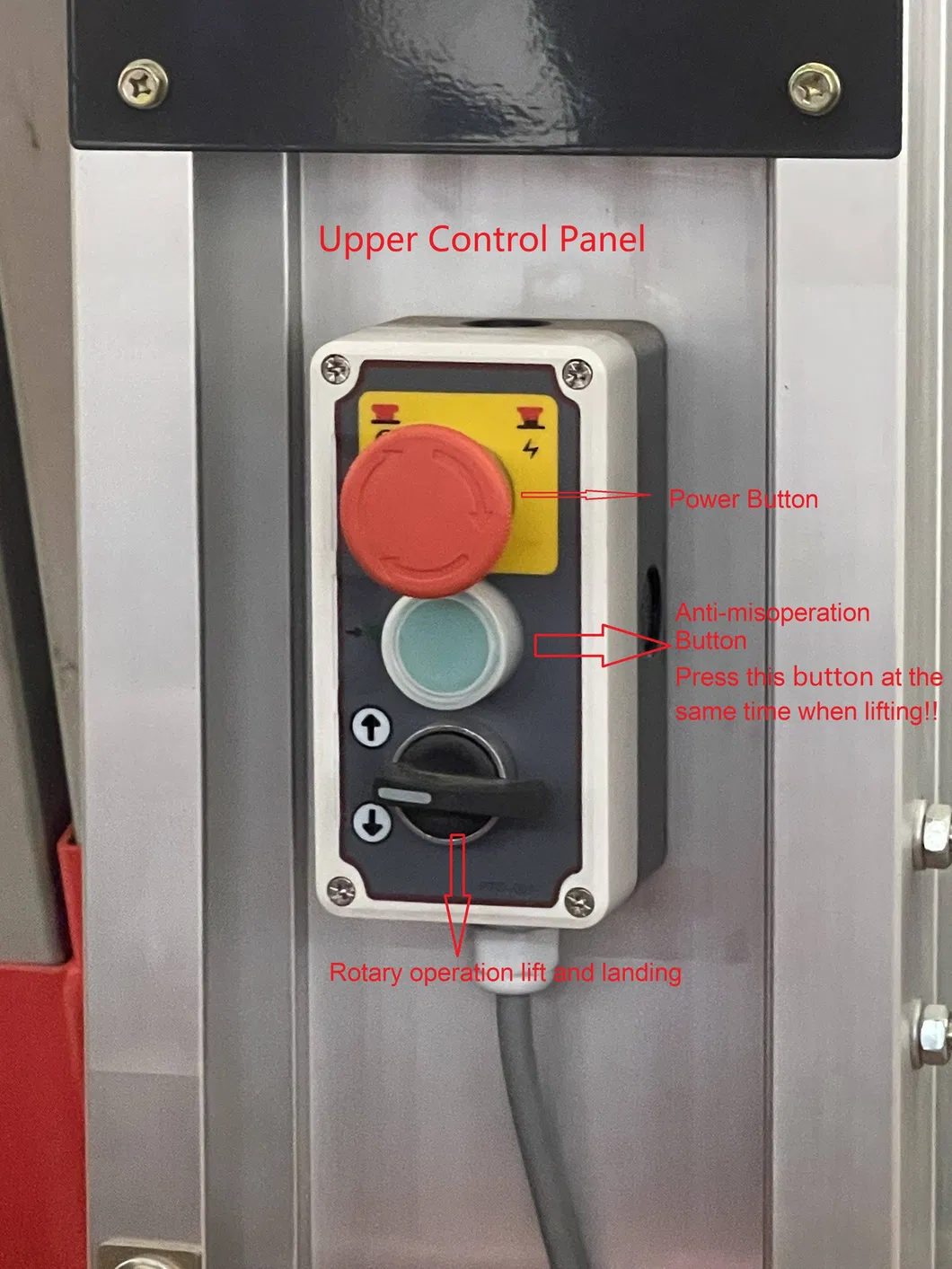 Upper Control Panel

Power Button

Anti-misoperation Button
Press this button at the same time when lifting!!

Rotary operation lift and landing