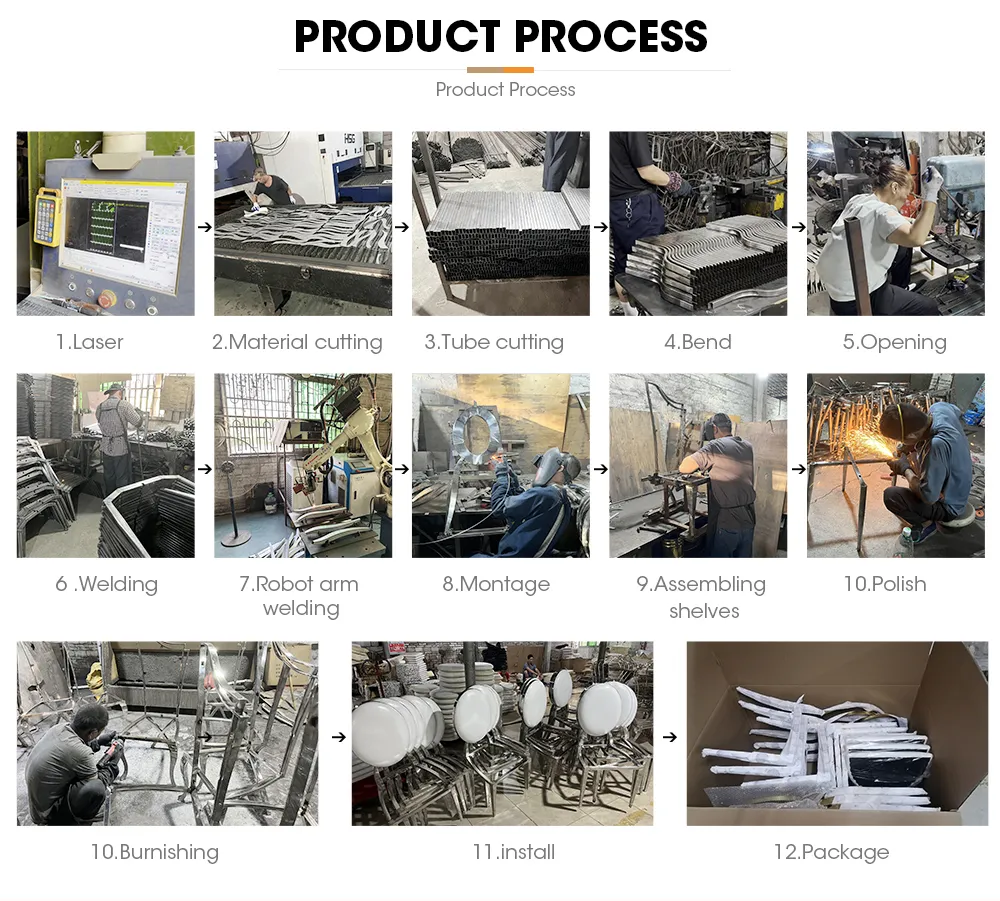 PRODUCT PROCESS

Product Process

1.Laser

2.Material cutting

3.Tube cutting

4.Bend

5.Opening

6 .Welding

7.Robot arm welding

8.Montage

9.Assembling shelves

10.Polish

10.Burnishing

11.install

12.Package