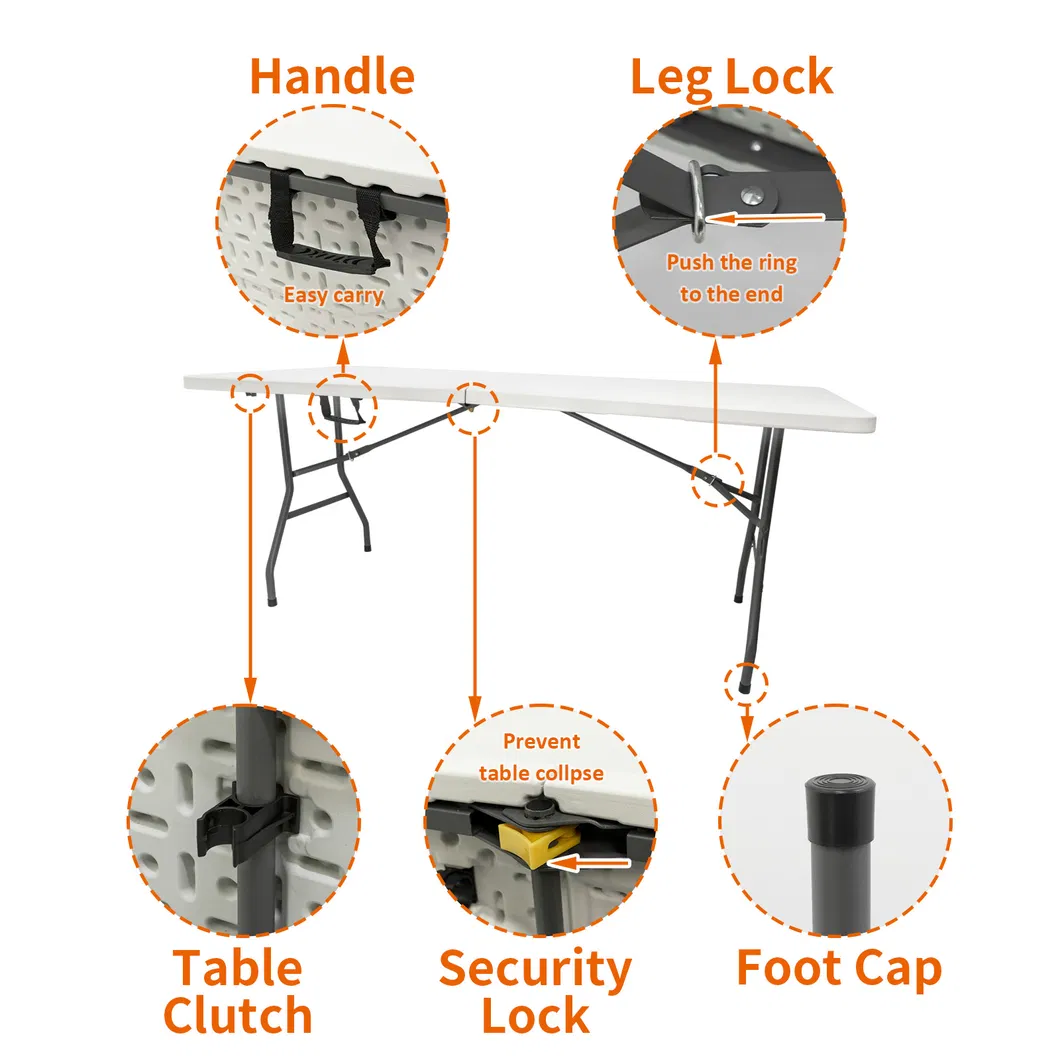 Handle

Easy carry

Leg Lock

Push the ring to the end

Prevent table collpse

Table Clutch

Security Lock

Foot Cap