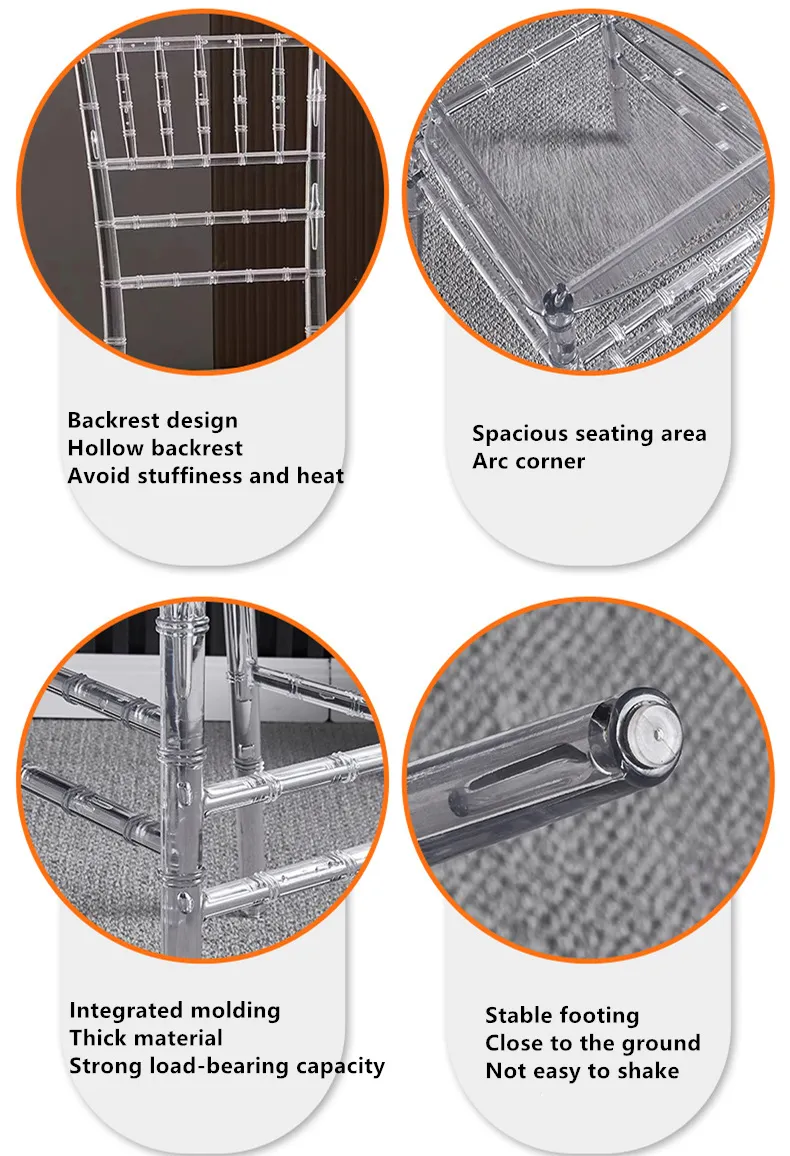 Backrest design
Hollow backrest
Avoid stuffiness and heat

Spacious seating area
Arc corner

Integrated molding
Thick material
Strong load-bearing capacity

Stable footing
Close to the ground
Not easy to shake