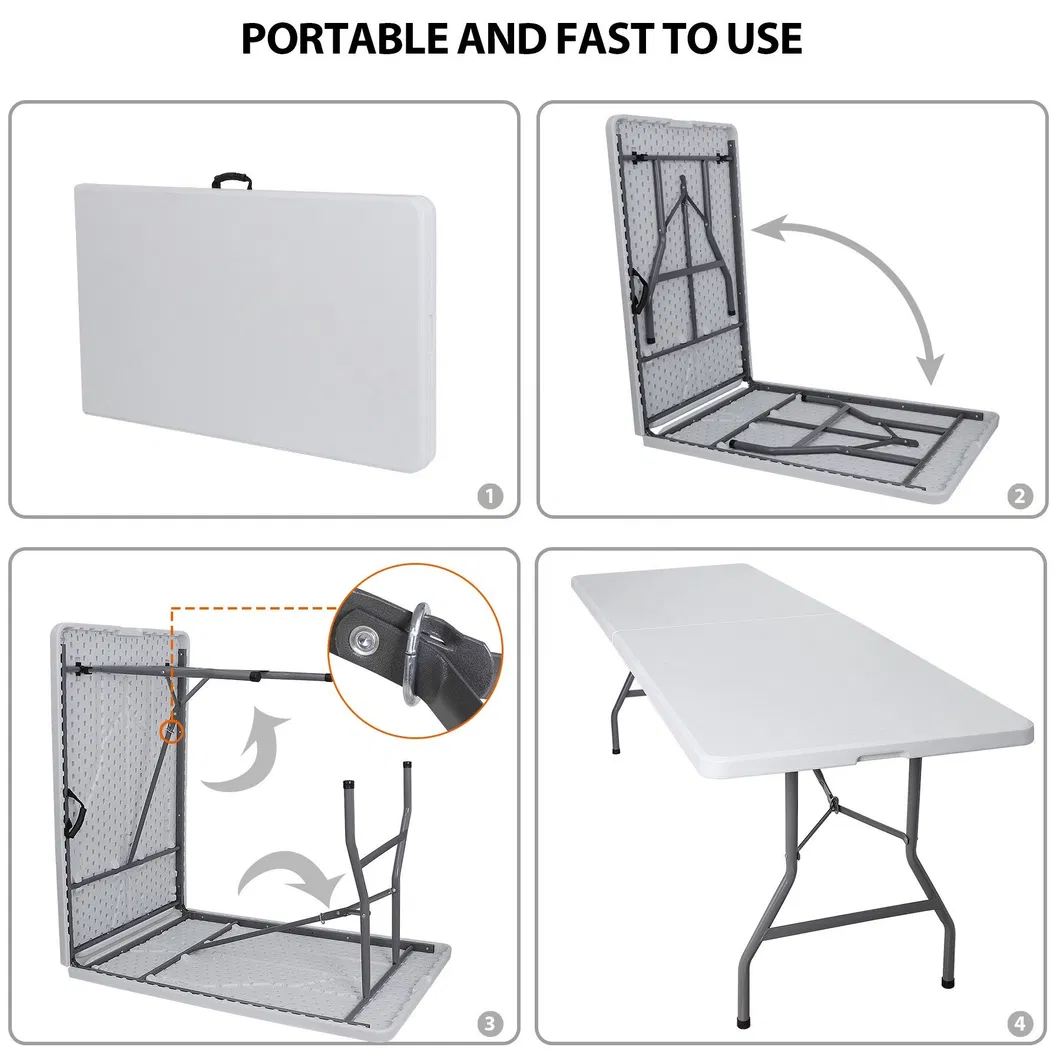 PORTABLE AND FAST TO USE

1

2

3

4