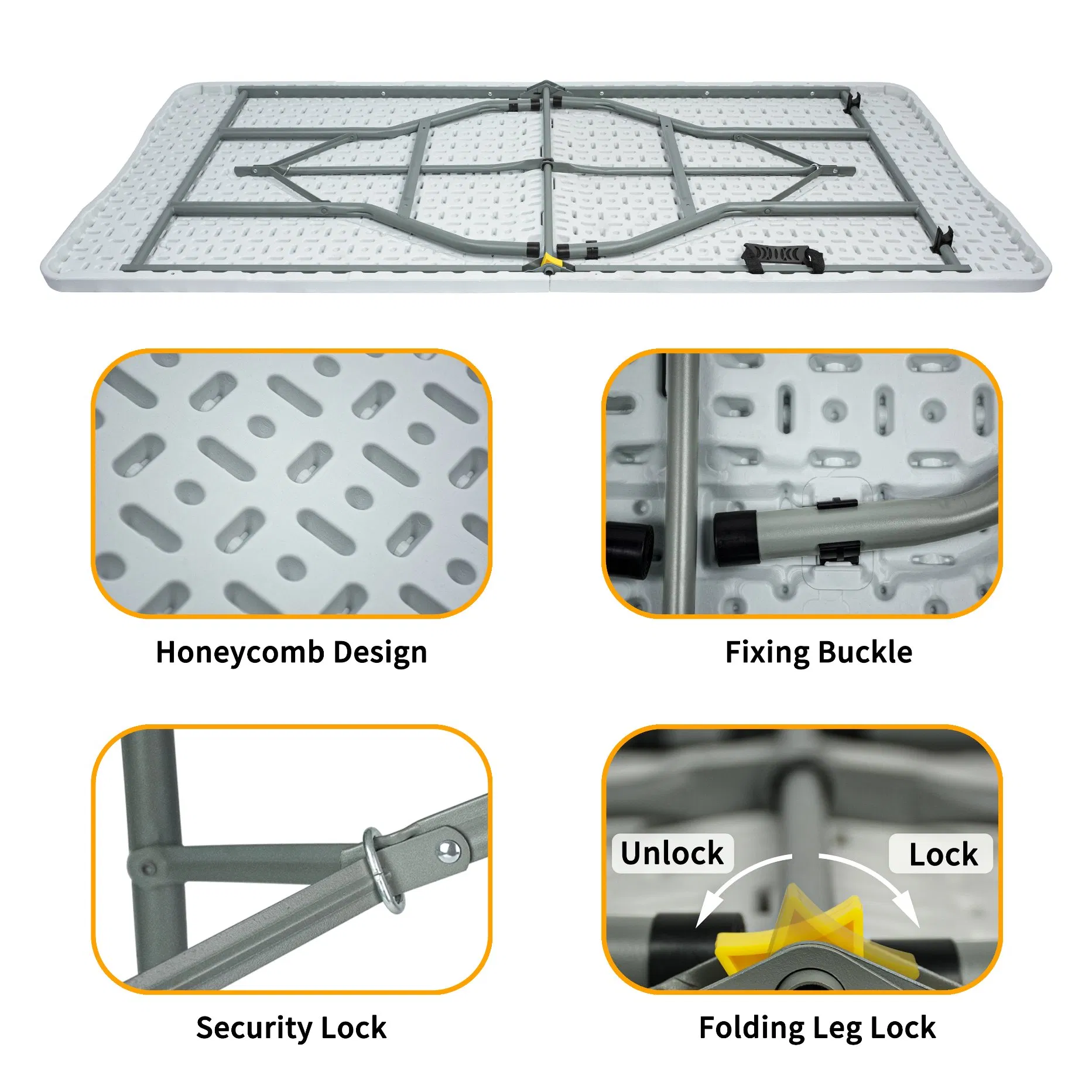 Honeycomb Design

Fixing Buckle

Security Lock

Unlock

Lock

Folding Leg Lock