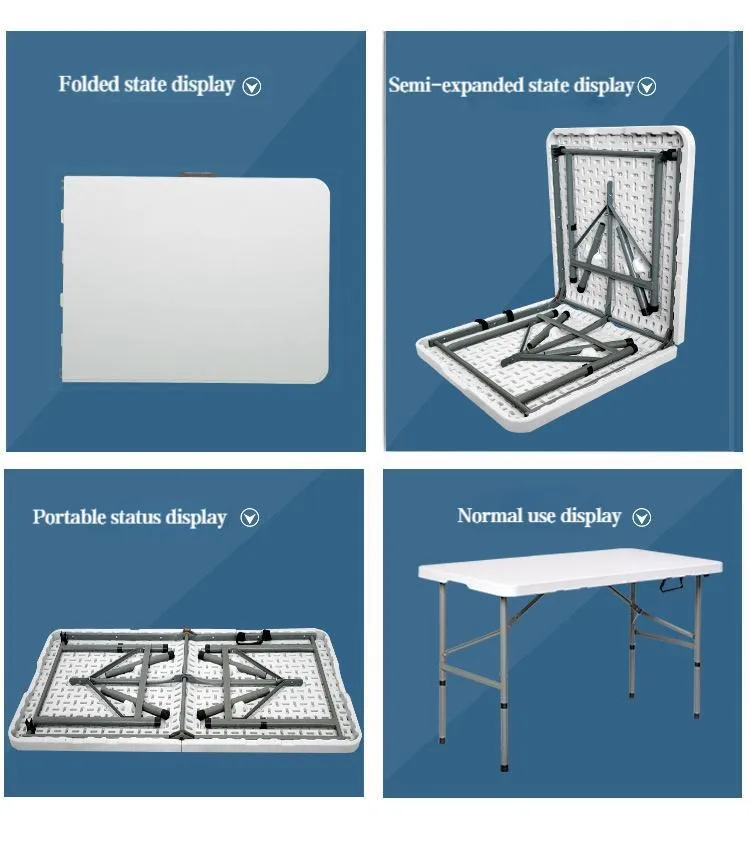 Folded state display

Semi-expanded state display

Portable status display

Normal use display