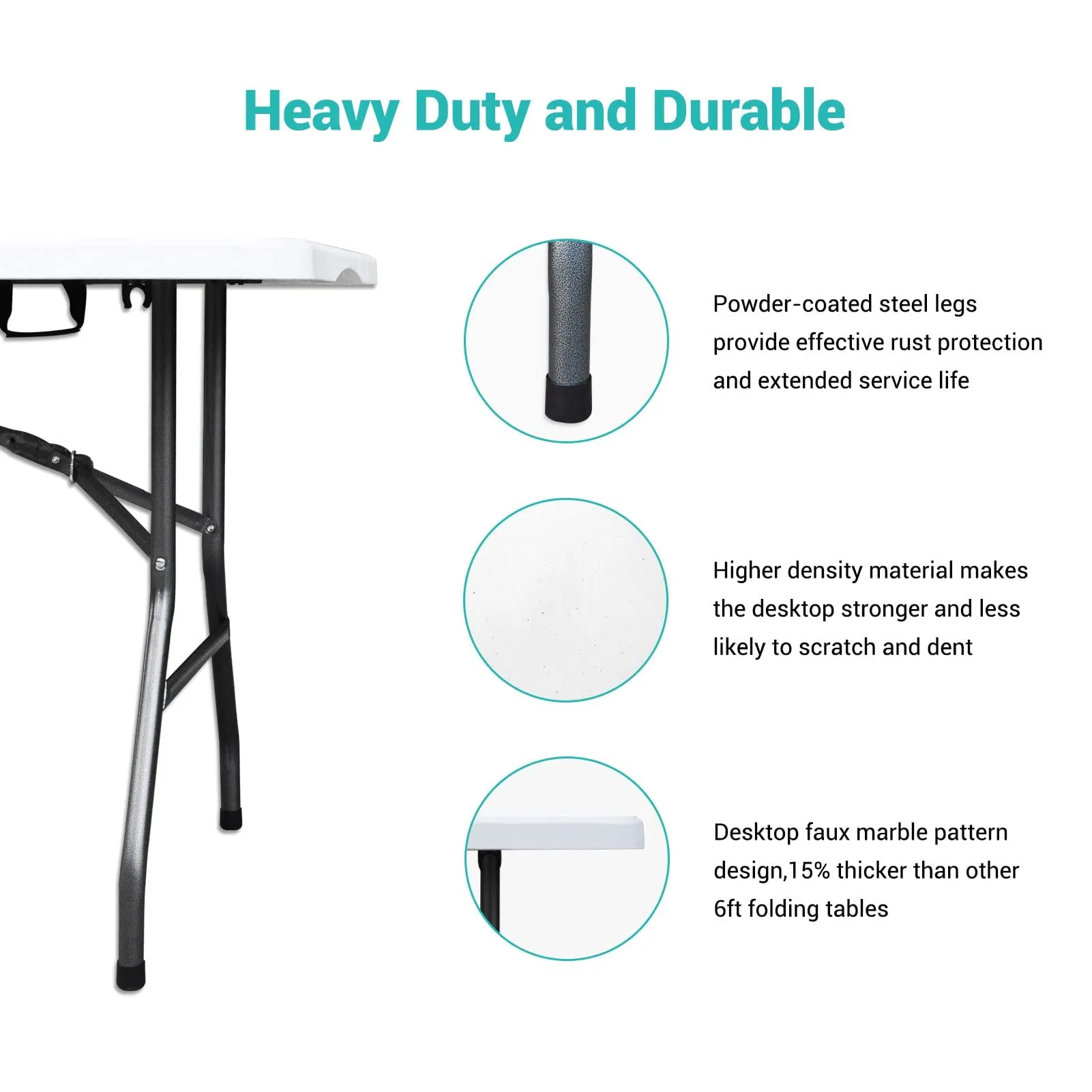 Heavy Duty and Durable

Powder-coated steel legs provide effective rust protection and extended service life

Higher density material makes the desktop stronger and less likely to scratch and dent

Desktop faux marble pattern design,15% thicker than other 6ft folding tables