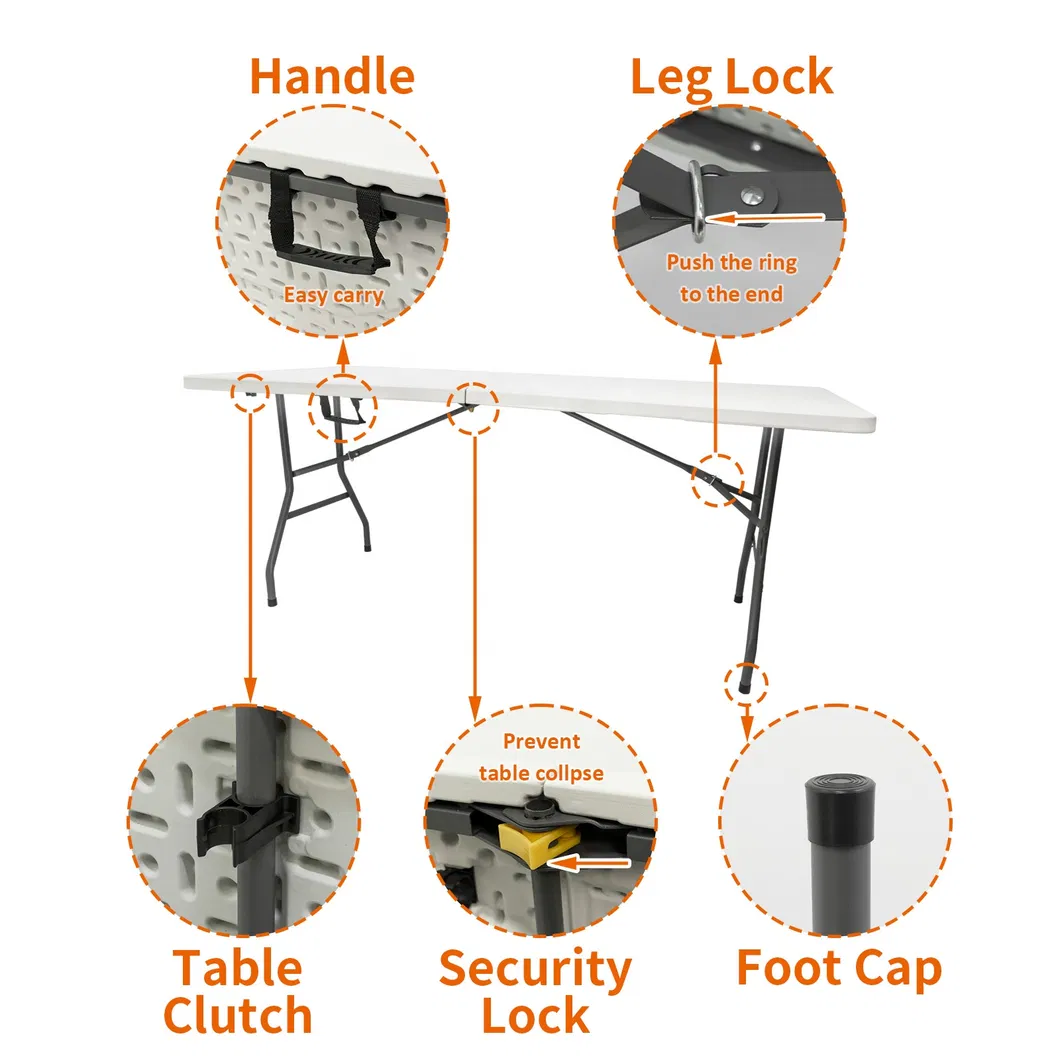 Handle

Easy carry

Leg Lock

Push the ring to the end

Prevent table collpse

Table Clutch

Security Lock

Foot Cap