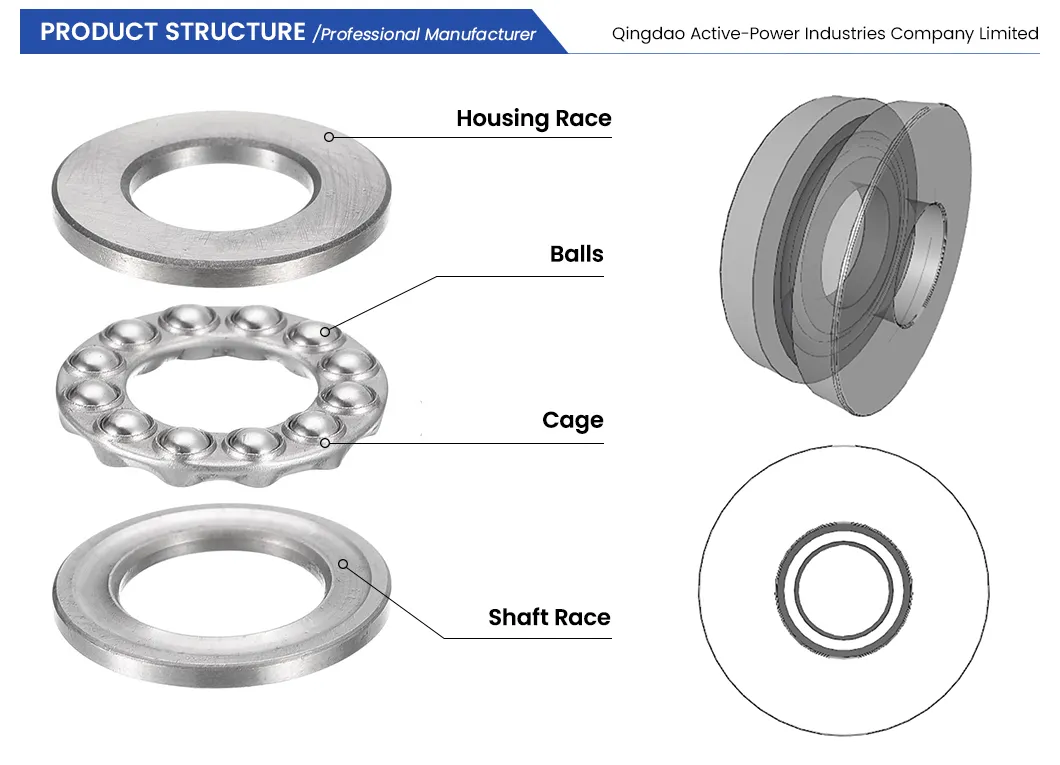 PRODUCT STRUCTURE /Professional Manufacturer

Qingdao Active-Power Industries Company Limited

Housing Race

Balls

Cage

Shaft Race