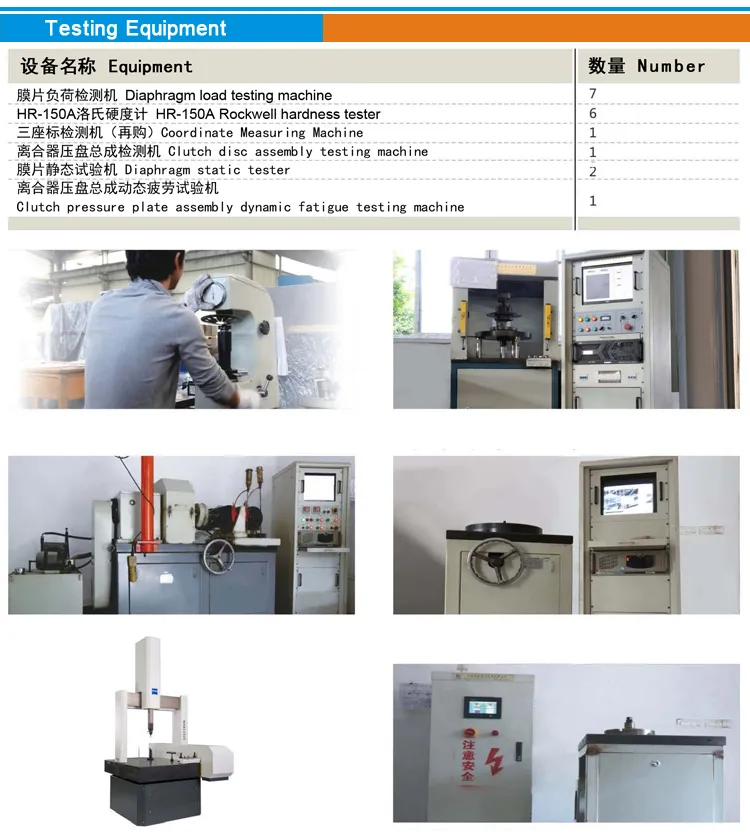 Testing Equipment

| 设备名称 Equipment | 数量 Number |
|---|---|
| 膜片负荷检测机 Diaphragm load testing machine | 7 |
| HR-150A洛氏硬度计 HR-150A Rockwell hardness tester | 6 |
| 三座标检测机（再购）Coordinate Measuring Machine | 1 |
| 离合器压盘总成检测机 Clutch disc assembly testing machine | 1 |
| 膜片静态试验机 Diaphragm static tester | 2 |
| 离合器压盘总成动态疲劳试验机 Clutch pressure plate assembly dynamic fatigue testing machine | 1 |

注意安全