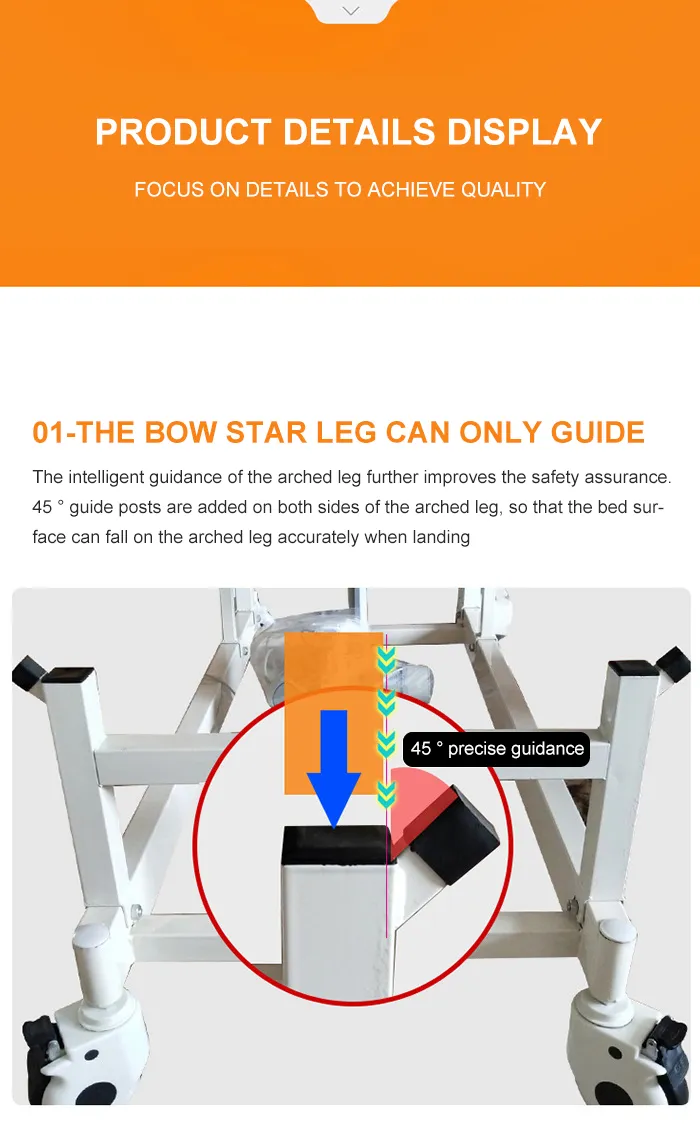 PRODUCT DETAILS DISPLAY

FOCUS ON DETAILS TO ACHIEVE QUALITY

01-THE BOW STAR LEG CAN ONLY GUIDE

The intelligent guidance of the arched leg further improves the safety assurance. 45 ° guide posts are added on both sides of the arched leg, so that the bed surface can fall on the arched leg accurately when landing

45 ° precise guidance