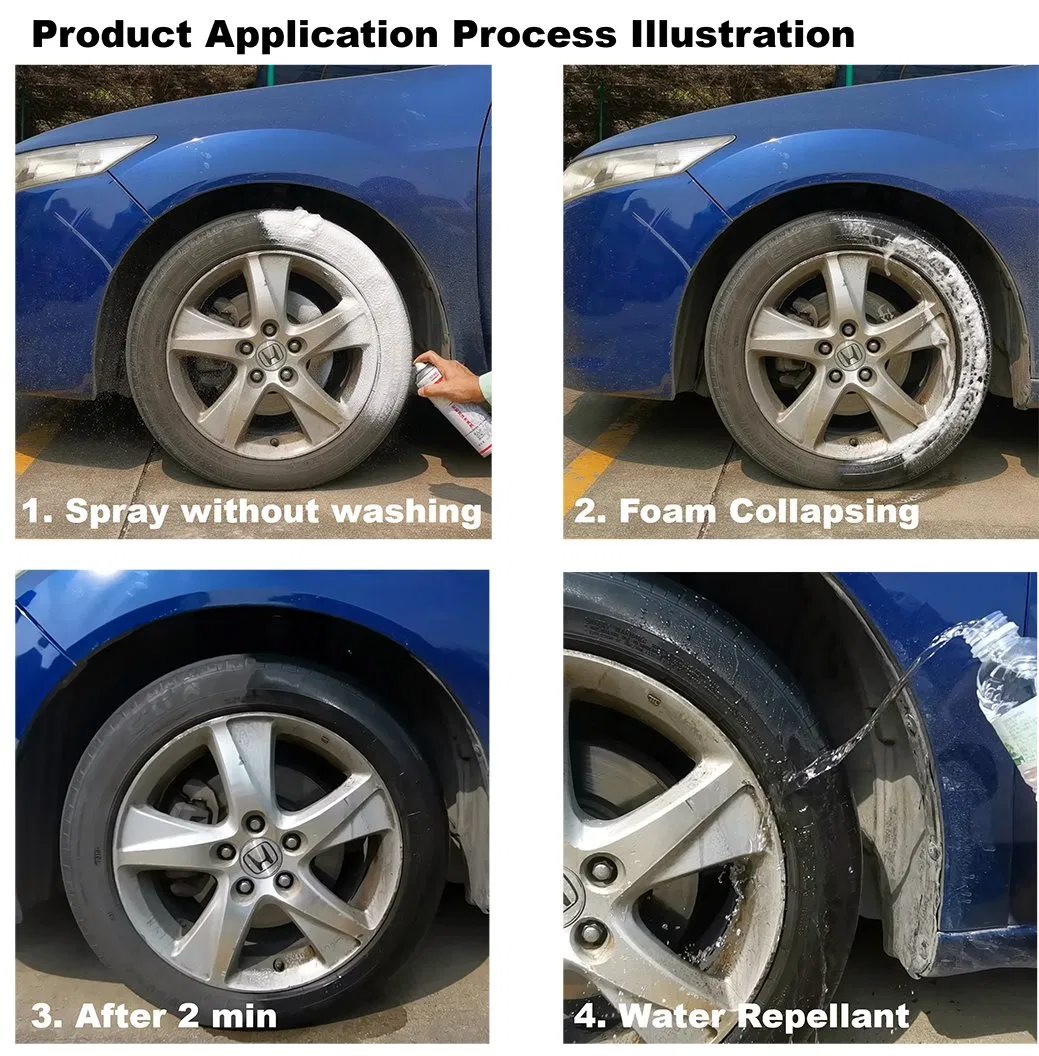 Product Application Process Illustration

1. Spray without washing

2. Foam Collapsing

3. After 2 min

4. Water Repellant