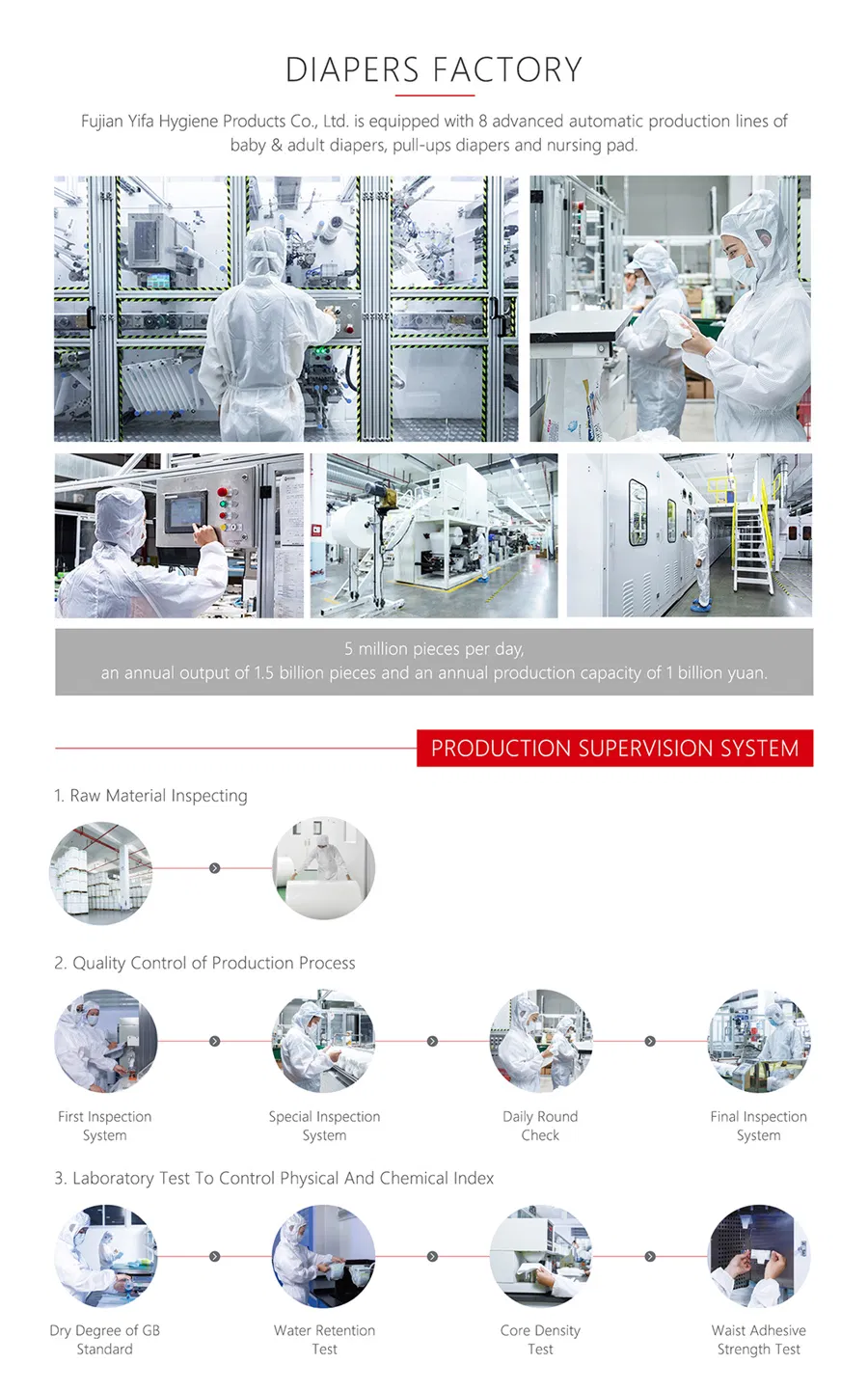 DIAPERS FACTORY

Fujian Yifa Hygiene Products Co., Ltd. is equipped with 8 advanced automatic production lines of baby & adult diapers, pull-ups diapers and nursing pad.

5 million pieces per day,
an annual output of 1.5 billion pieces and an annual production capacity of 1 billion yuan.

PRODUCTION SUPERVISION SYSTEM

1. Raw Material Inspecting

2. Quality Control of Production Process

First Inspection System

Special Inspection System

Daily Round Check

Final Inspection System

3. Laboratory Test To Control Physical And Chemical Index

Dry Degree of GB Standard

Water Retention Test

Core Density Test

Waist Adhesive Strength Test