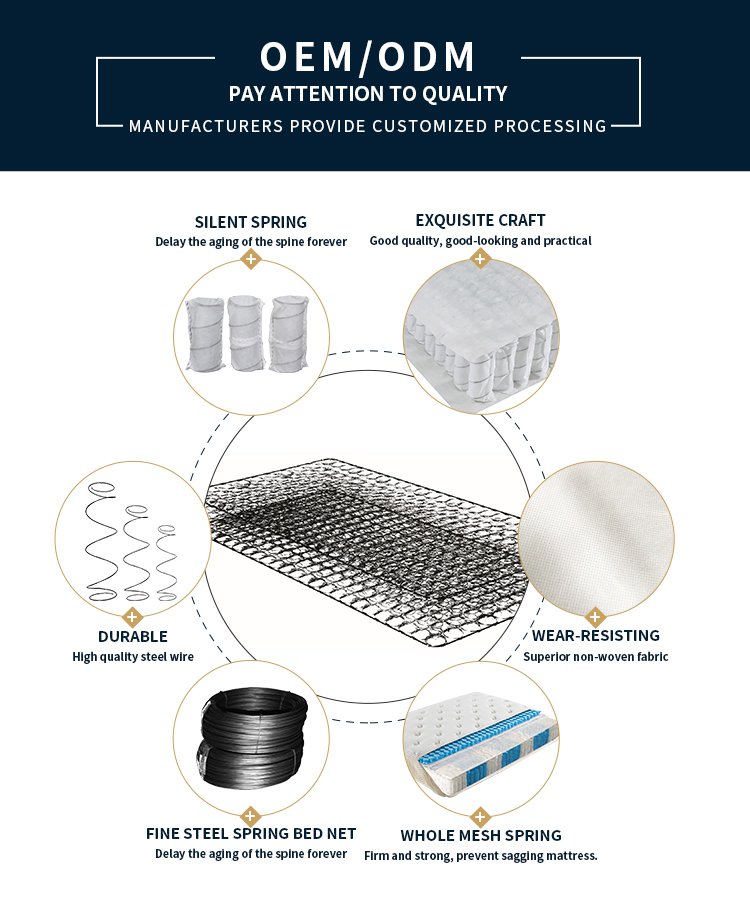 OEM/ODM
PAY ATTENTION TO QUALITY
MANUFACTURERS PROVIDE CUSTOMIZED PROCESSING

SILENT SPRING
Delay the aging of the spine forever

EXQUISITE CRAFT
Good quality, good-looking and practical

DURABLE
High quality steel wire

WEAR-RESISTING
Superior non-woven fabric

FINE STEEL SPRING BED NET
Delay the aging of the spine forever

WHOLE MESH SPRING
Firm and strong, prevent sagging mattress.