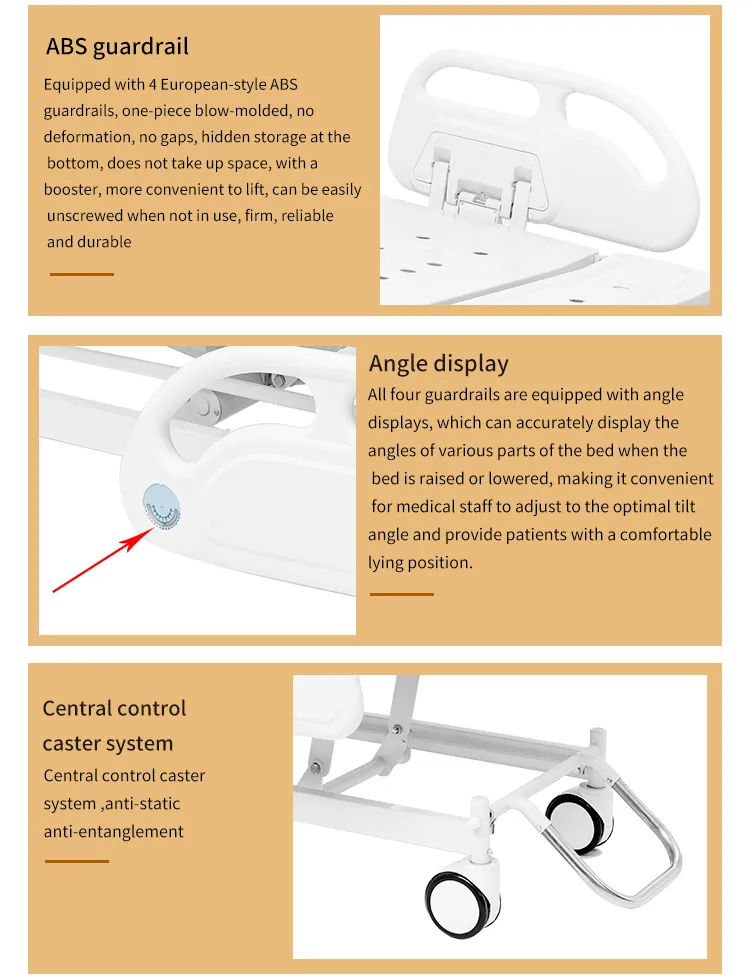 ABS guardrail

Equipped with 4 European-style ABS guardrails, one-piece blow-molded, no deformation, no gaps, hidden storage at the bottom, does not take up space, with a booster, more convenient to lift, can be easily unscrewed when not in use, firm, reliable and durable

Angle display

All four guardrails are equipped with angle displays, which can accurately display the angles of various parts of the bed when the bed is raised or lowered, making it convenient for medical staff to adjust to the optimal tilt angle and provide patients with a comfortable lying position.

Central control caster system

Central control caster system ,anti-static anti-entanglement