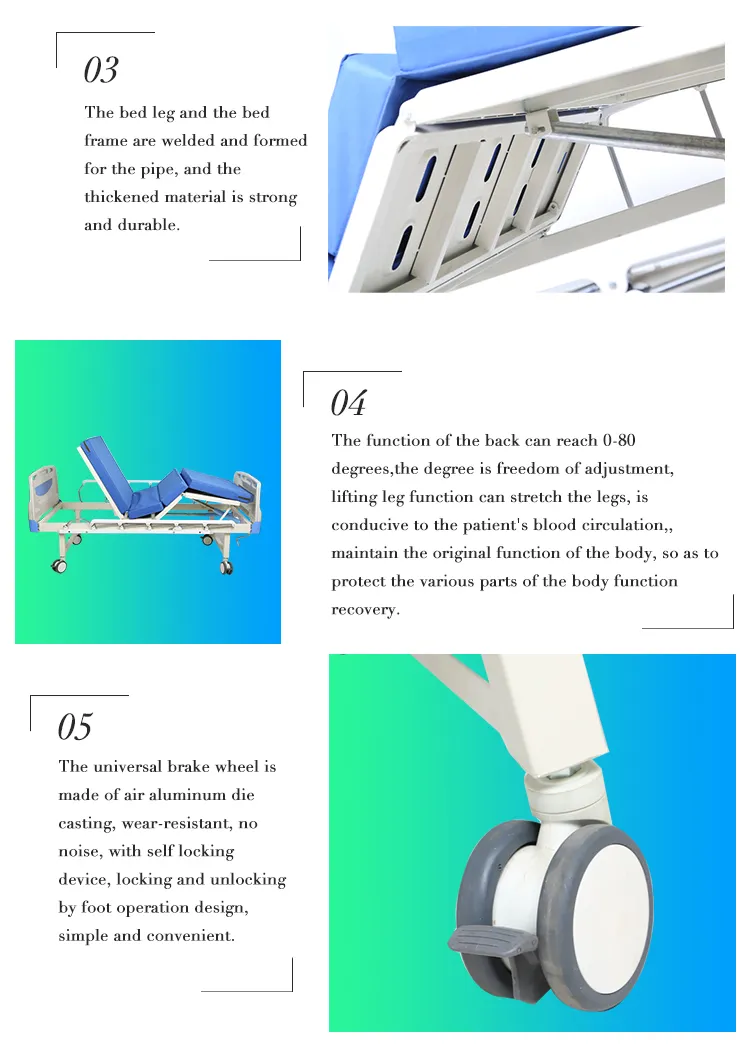 03

The bed leg and the bed frame are welded and formed for the pipe, and the thickened material is strong and durable.

04

The function of the back can reach 0-80 degrees,the degree is freedom of adjustment, lifting leg function can stretch the legs, is conducive to the patient's blood circulation,, maintain the original function of the body, so as to protect the various parts of the body function recovery.

05

The universal brake wheel is made of air aluminum die casting, wear-resistant, no noise, with self locking device, locking and unlocking by foot operation design, simple and convenient.