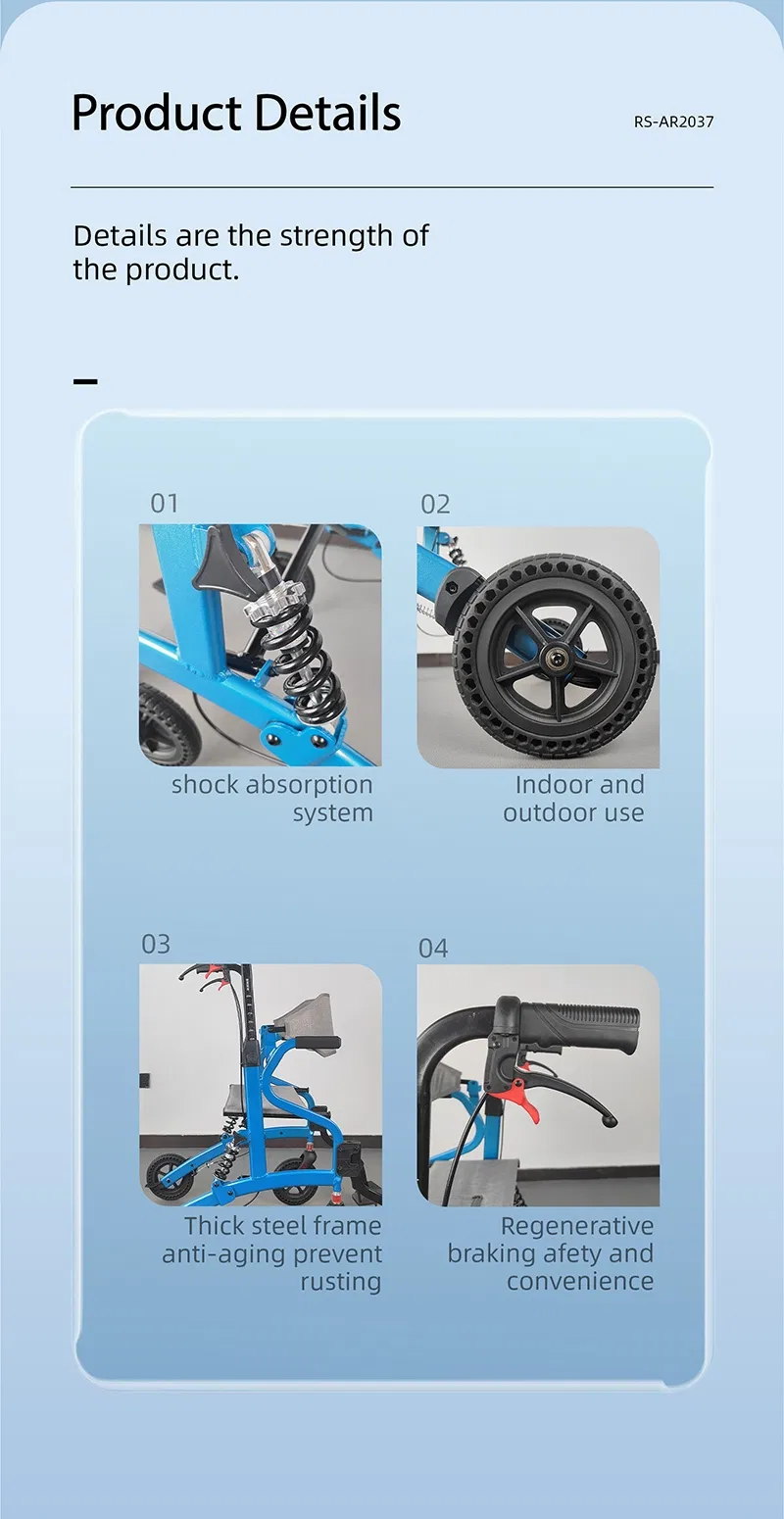 Product Details

RS-AR2037

Details are the strength of the product.

01

shock absorption system

02

Indoor and outdoor use

03

Thick steel frame anti-aging prevent rusting

04

Regenerative braking afety and convenience