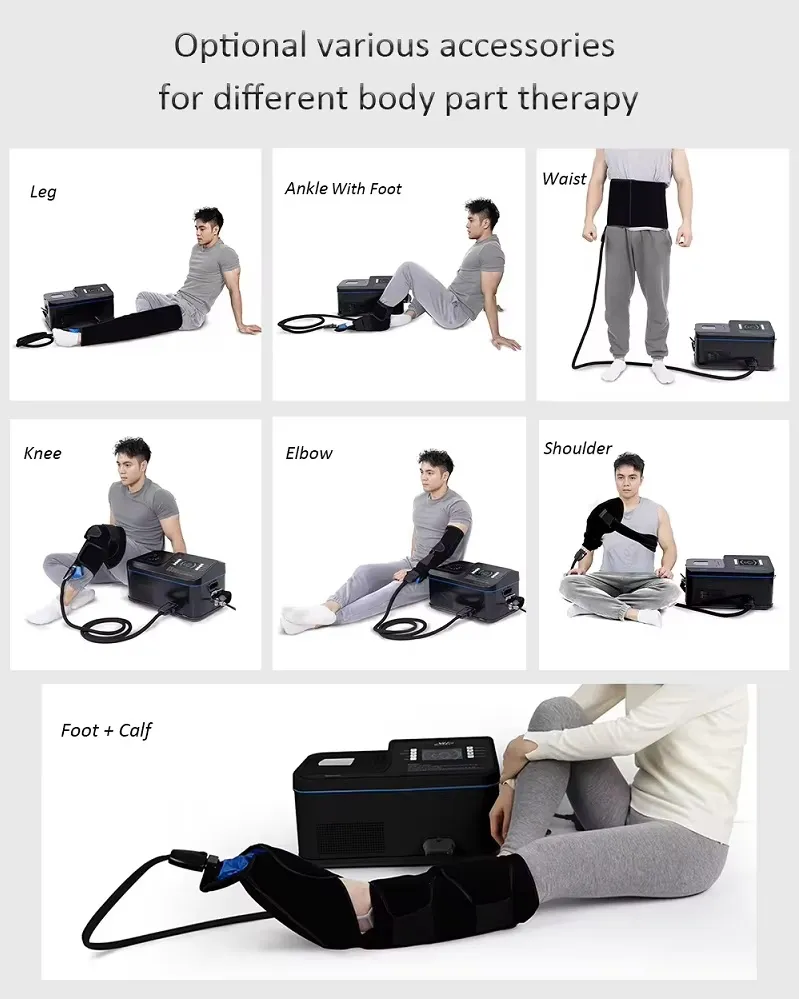 Optional various accessories
for different body part therapy

Leg

Ankle With Foot

Waist

Knee

Elbow

Shoulder

Foot + Calf