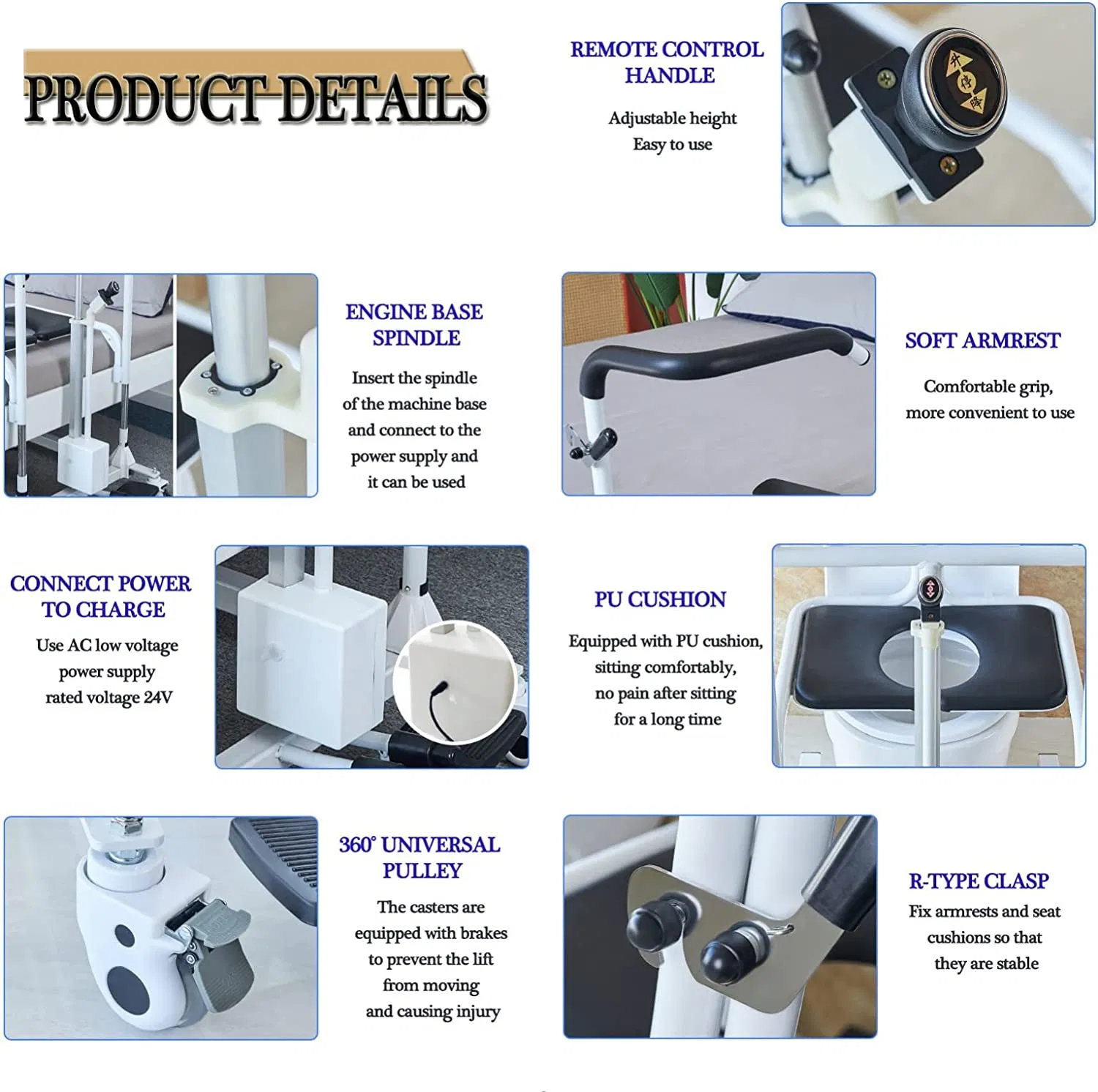 PRODUCT DETAILS

REMOTE CONTROL HANDLE

Adjustable height
Easy to use

ENGINE BASE SPINDLE

Insert the spindle of the machine base and connect to the power supply and it can be used

SOFT ARMREST

Comfortable grip, more convenient to use

CONNECT POWER TO CHARGE

Use AC low voltage power supply rated voltage 24V

PU CUSHION

Equipped with PU cushion, sitting comfortably, no pain after sitting for a long time

360° UNIVERSAL PULLEY

The casters are equipped with brakes to prevent the lift from moving and causing injury

R-TYPE CLASP

Fix armrests and seat cushions so that they are stable