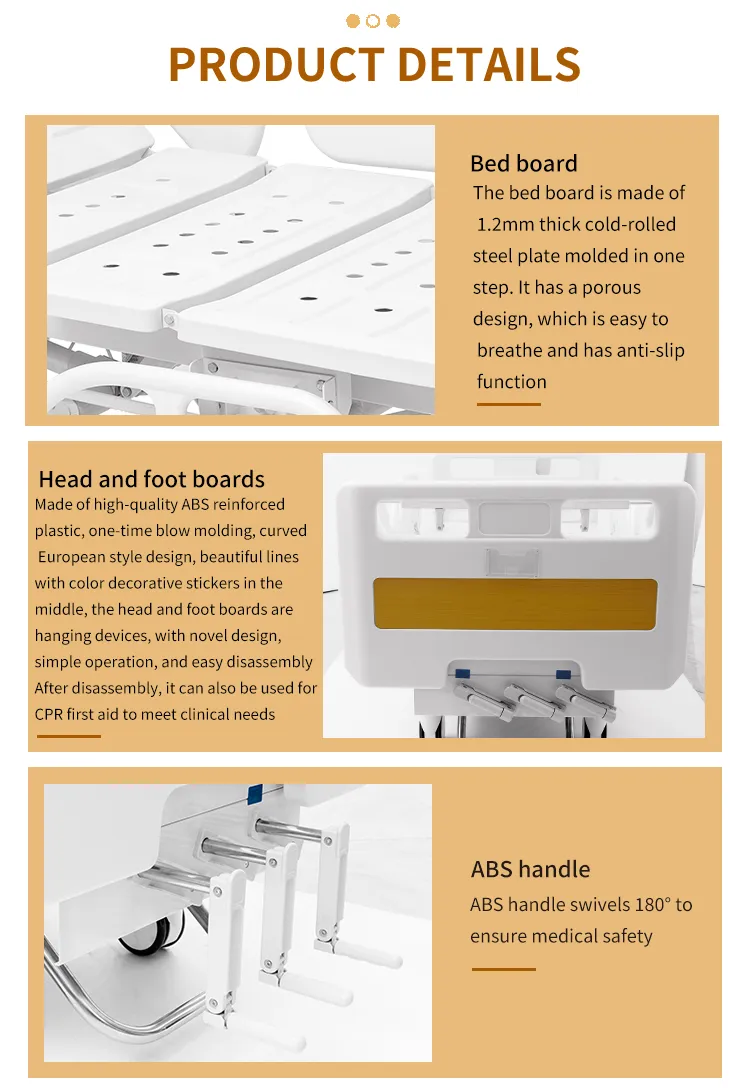 PRODUCT DETAILS

Bed board
The bed board is made of 1.2mm thick cold-rolled steel plate molded in one step. It has a porous design, which is easy to breathe and has anti-slip function

Head and foot boards
Made of high-quality ABS reinforced plastic, one-time blow molding, curved European style design, beautiful lines with color decorative stickers in the middle, the head and foot boards are hanging devices, with novel design, simple operation, and easy disassembly After disassembly, it can also be used for CPR first aid to meet clinical needs

ABS handle
ABS handle swivels 180° to ensure medical safety