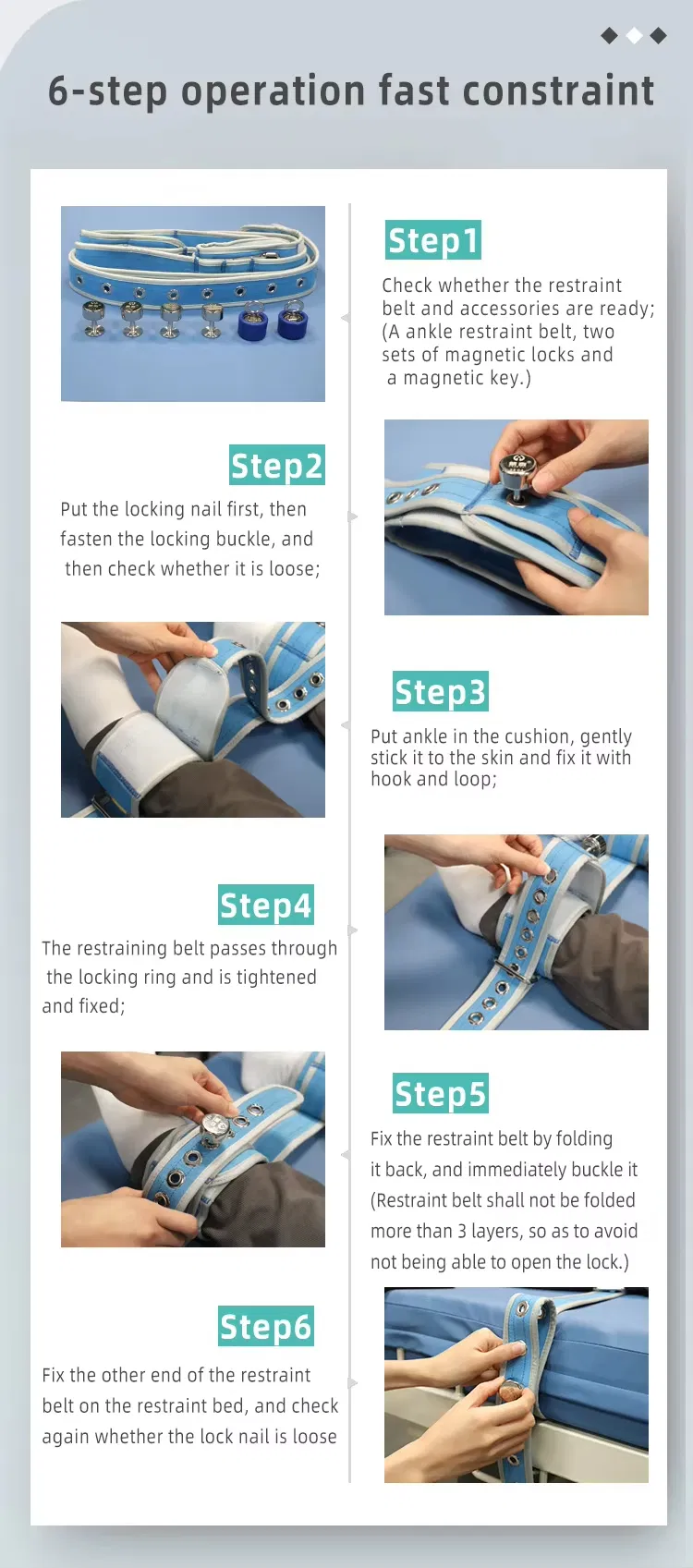 6-step operation fast constraint

Step1

Check whether the restraint belt and accessories are ready; (A ankle restraint belt, two sets of magnetic locks and a magnetic key.)

Step2

Put the locking nail first, then fasten the locking buckle, and then check whether it is loose;

Step3

Put ankle in the cushion, gently stick it to the skin and fix it with hook and loop;

Step4

The restraining belt passes through the locking ring and is tightened and fixed;

Step5

Fix the restraint belt by folding it back, and immediately buckle it (Restraint belt shall not be folded more than 3 layers, so as to avoid not being able to open the lock.)

Step6

Fix the other end of the restraint belt on the restraint bed, and check again whether the lock nail is loose