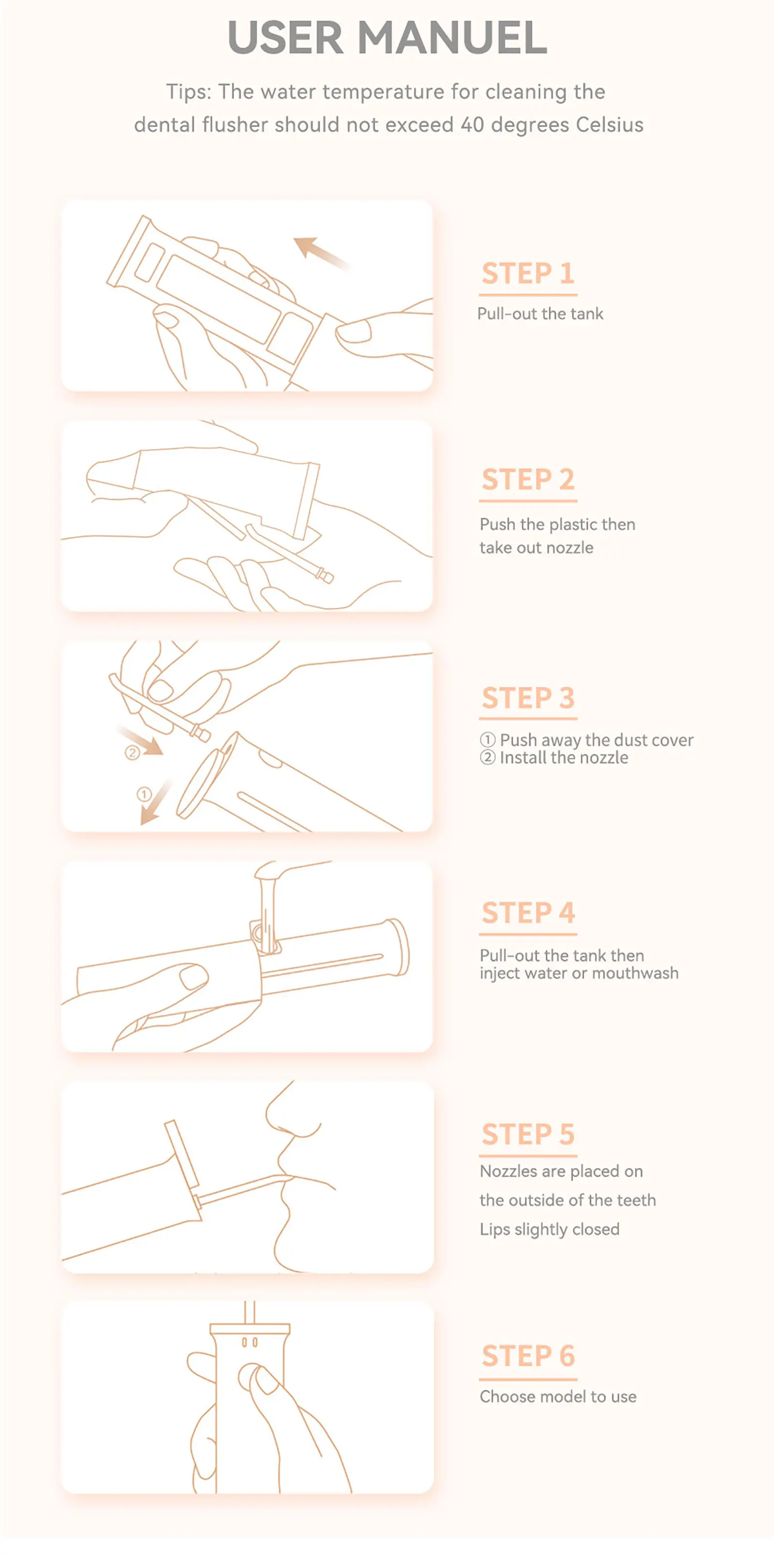 USER MANUEL

Tips: The water temperature for cleaning the dental flusher should not exceed 40 degrees Celsius

STEP 1

Pull-out the tank

STEP 2

Push the plastic then take out nozzle

②

①

STEP 3

① Push away the dust cover
② Install the nozzle

STEP 4

Pull-out the tank then inject water or mouthwash

STEP 5

Nozzles are placed on the outside of the teeth

Lips slightly closed

STEP 6

Choose model to use