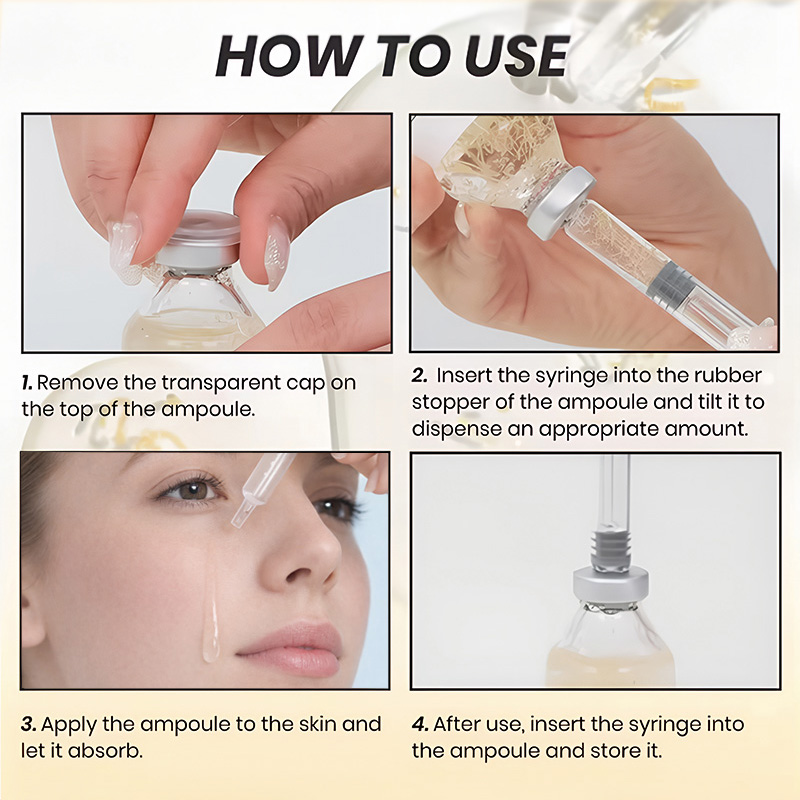 HOW TO USE

1. Remove the transparent cap on the top of the ampoule.

2. Insert the syringe into the rubber stopper of the ampoule and tilt it to dispense an appropriate amount.

3. Apply the ampoule to the skin and let it absorb.

4. After use, insert the syringe into the ampoule and store it.