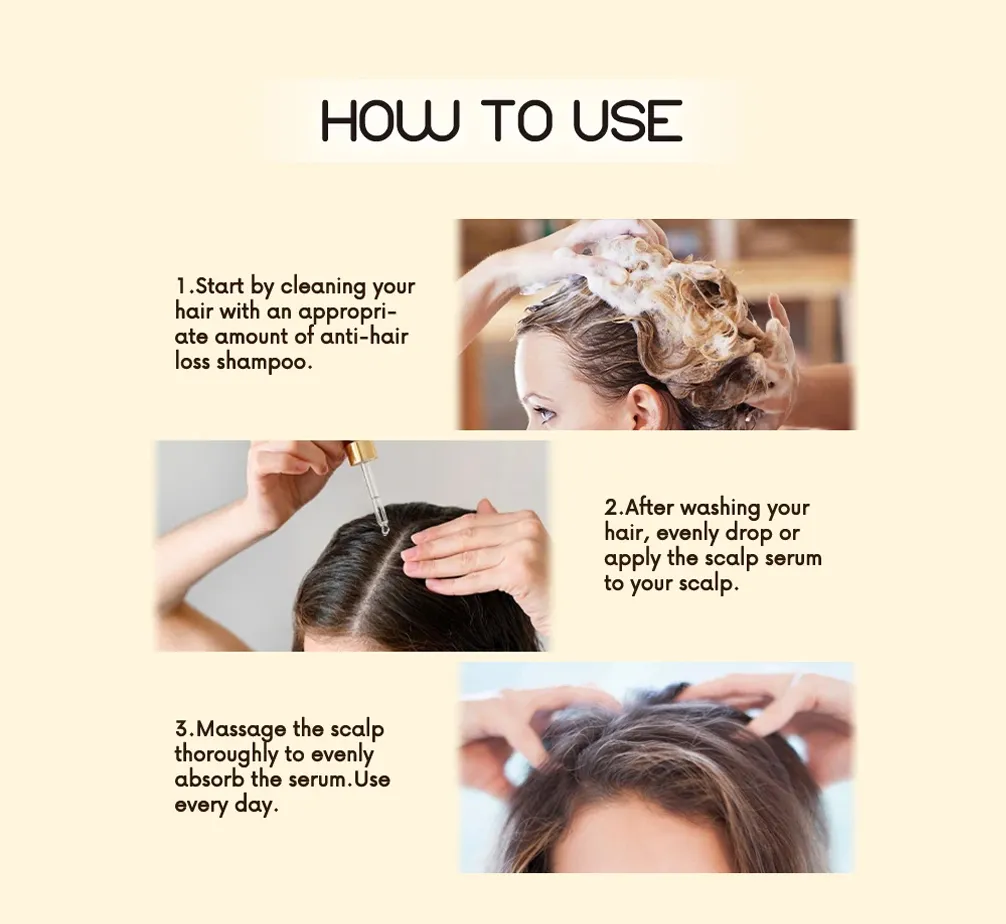 HOW TO USE

1.Start by cleaning your hair with an appropriate amount of anti-hair loss shampoo.

2.After washing your hair, evenly drop or apply the scalp serum to your scalp.

3.Massage the scalp thoroughly to evenly absorb the serum.Use every day.