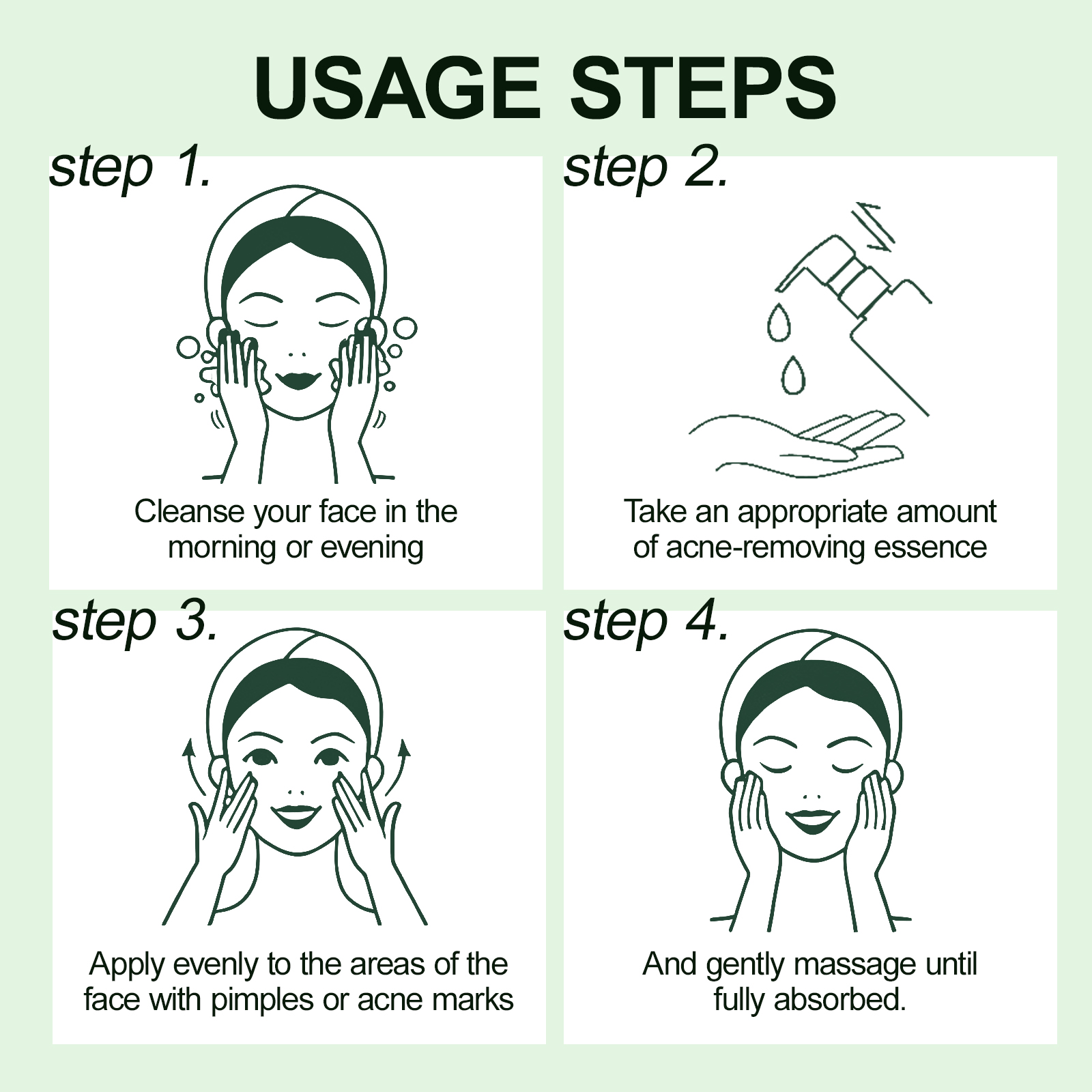 USAGE STEPS

step 1.

Cleanse your face in the morning or evening

step 2.

Take an appropriate amount of acne-removing essence

step 3.

Apply evenly to the areas of the face with pimples or acne marks

step 4.

And gently massage until fully absorbed.