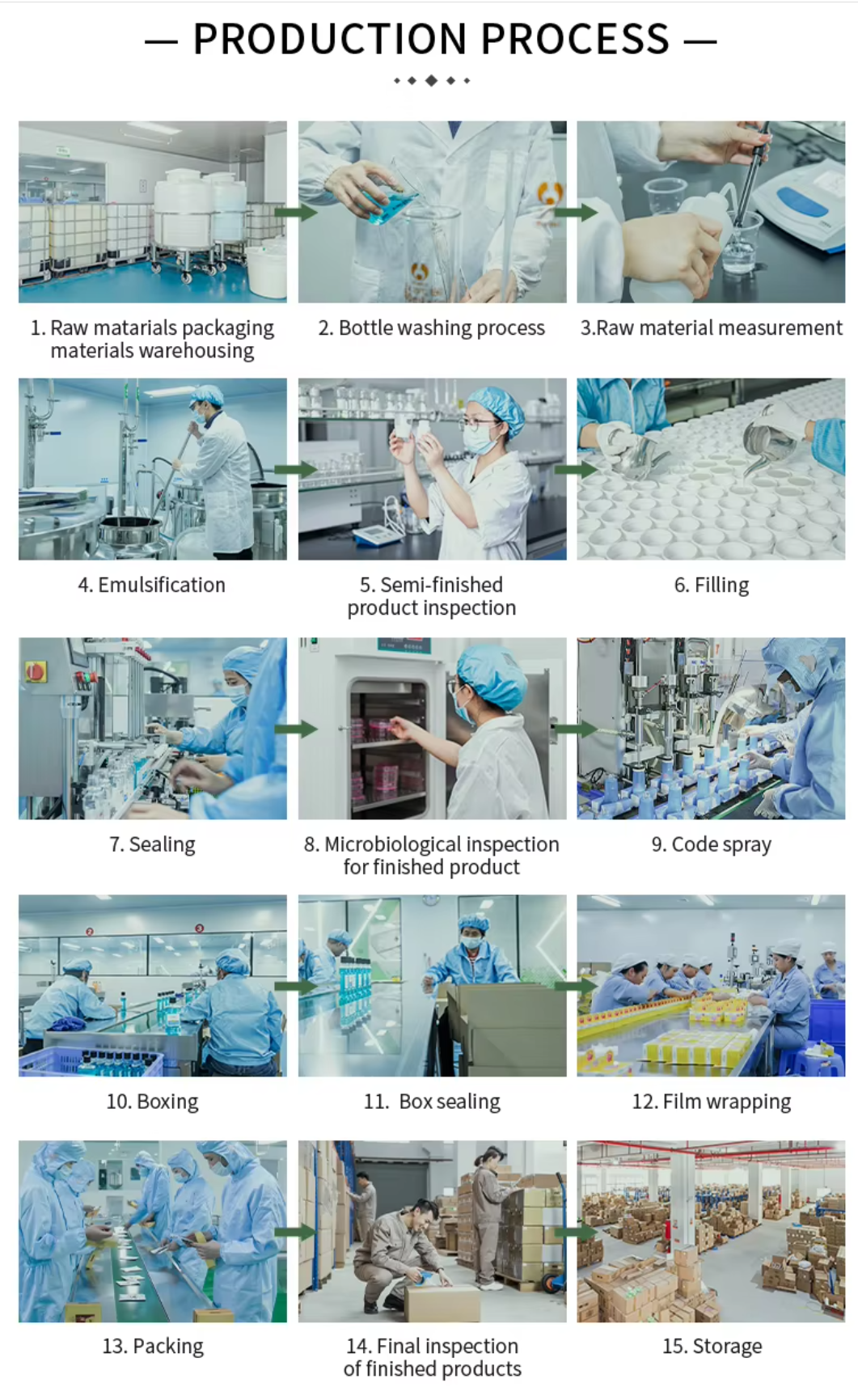 — PRODUCTION PROCESS —

1. Raw matarials packaging materials warehousing

2. Bottle washing process

3.Raw material measurement

4. Emulsification

5. Semi-finished product inspection

6. Filling

7. Sealing

8. Microbiological inspection for finished product

9. Code spray

10. Boxing

11. Box sealing

12. Film wrapping

13. Packing

14. Final inspection of finished products

15. Storage